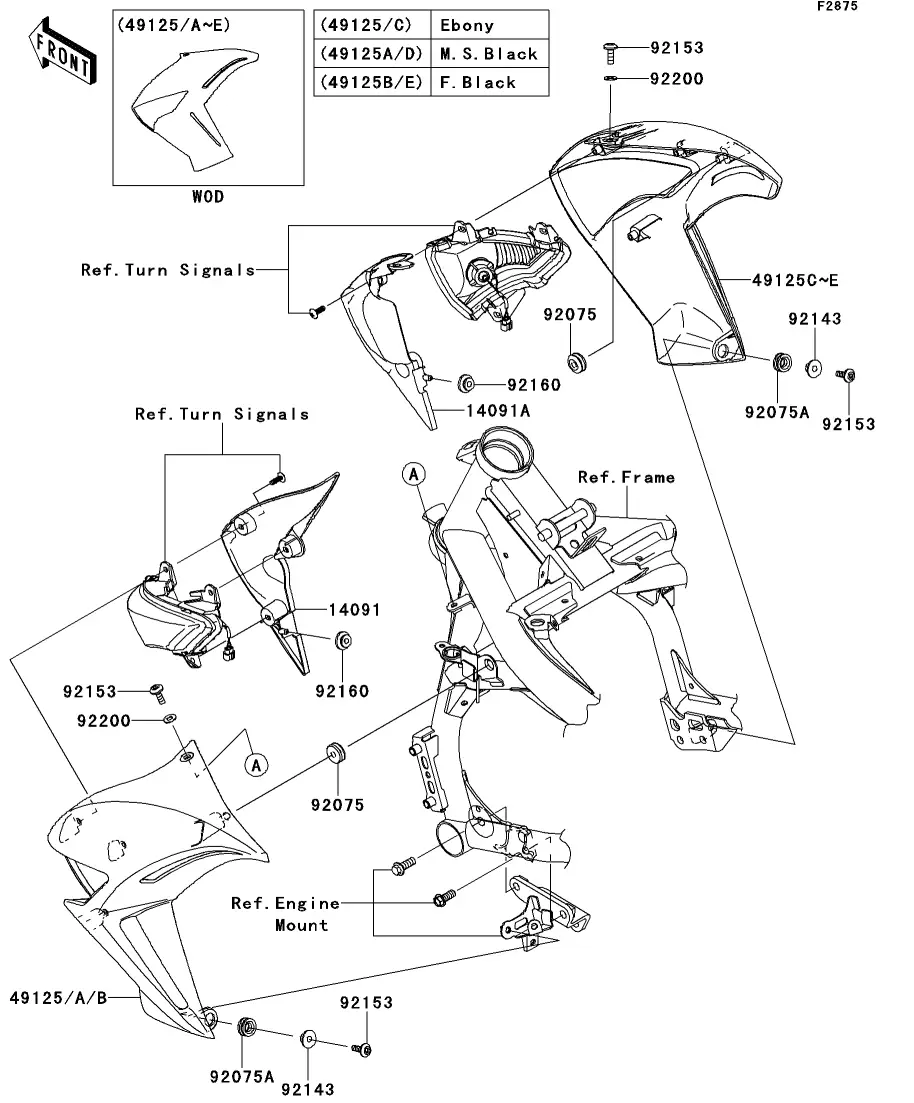 F2875

FRONT

(49125/A~E)

WOD

| (49125/C) | Ebony |
|---|---|
| (49125A/D) | M.S.Black |
| (49125B/E) | F.Black |

92153
92200
Ref.Turn Signals
49125C~E
92075
92143
92160
92075A
92153
14091A
Ref.Turn Signals
A
Ref.Frame
14091
92160
92153
92200
A
92075
Ref.Engine Mount
49125/A/B
92153
92075A
92143