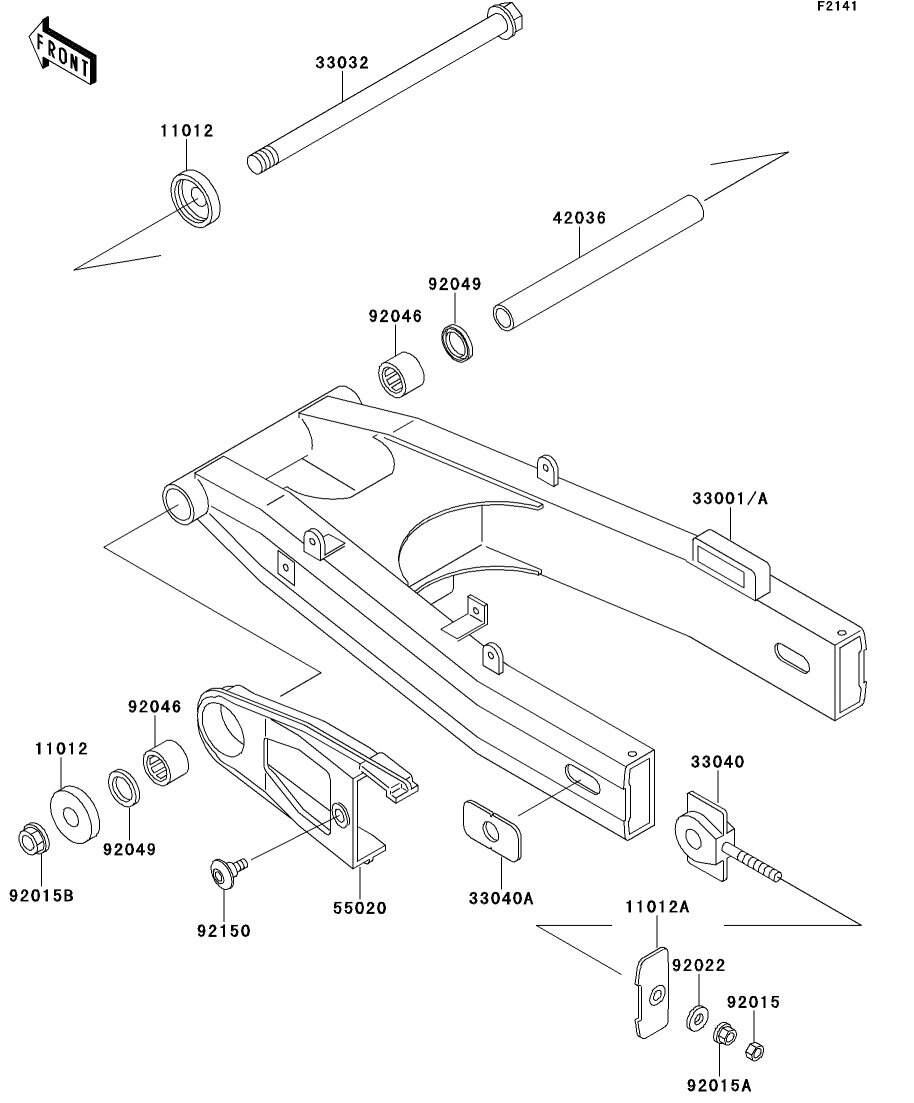 F2141

FRONT

33032

11012

42036

92049

92046

33001/A

92046

11012

92049

92015B

92150

55020

33040A

33040

11012A

92022

92015

92015A