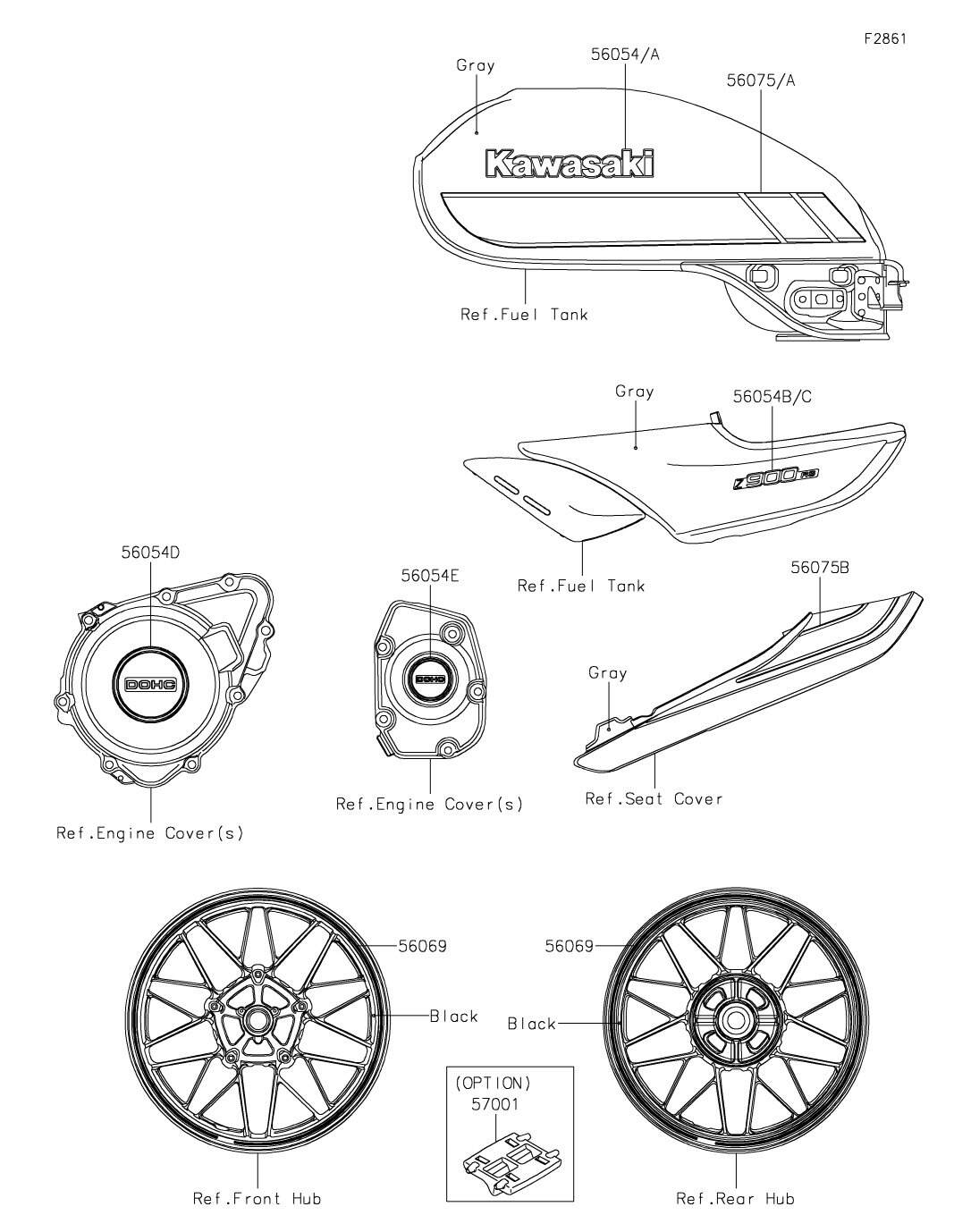 F2861

Gray

56054/A

56075/A

Kawasaki

Ref.Fuel Tank

Gray

56054B/C

Z900RS

Ref.Fuel Tank

56054D

DOHC

Ref.Engine Cover(s)

56054E

DOHC

Ref.Engine Cover(s)

56075B

Gray

Ref.Seat Cover

56069

Black

Ref.Front Hub

(OPTION)
57001

56069

Black

Ref.Rear Hub