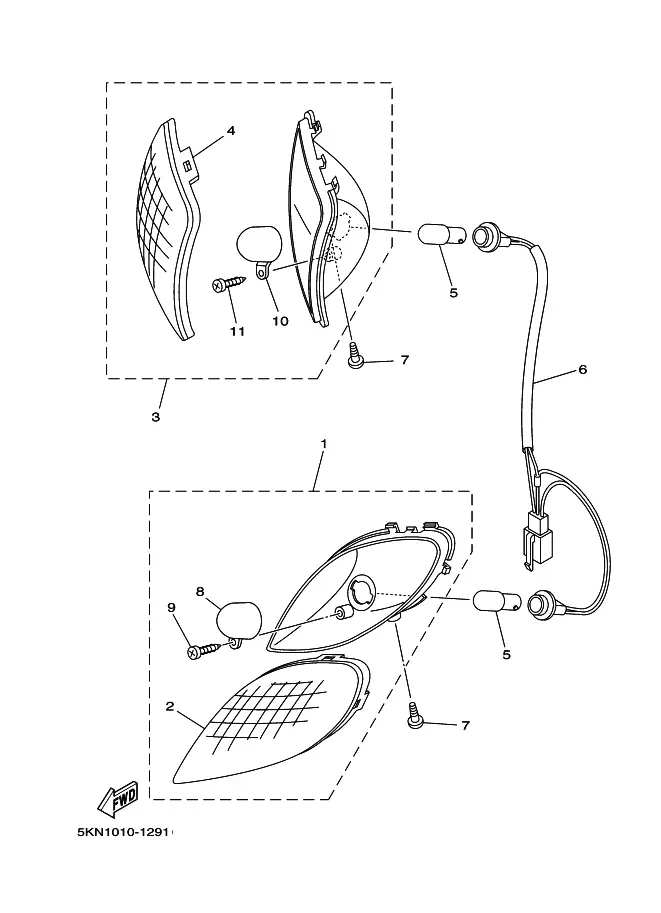 4

5

10

11

7

6

3

1

8

9

5

2

7

FWD

5KN1010-1291