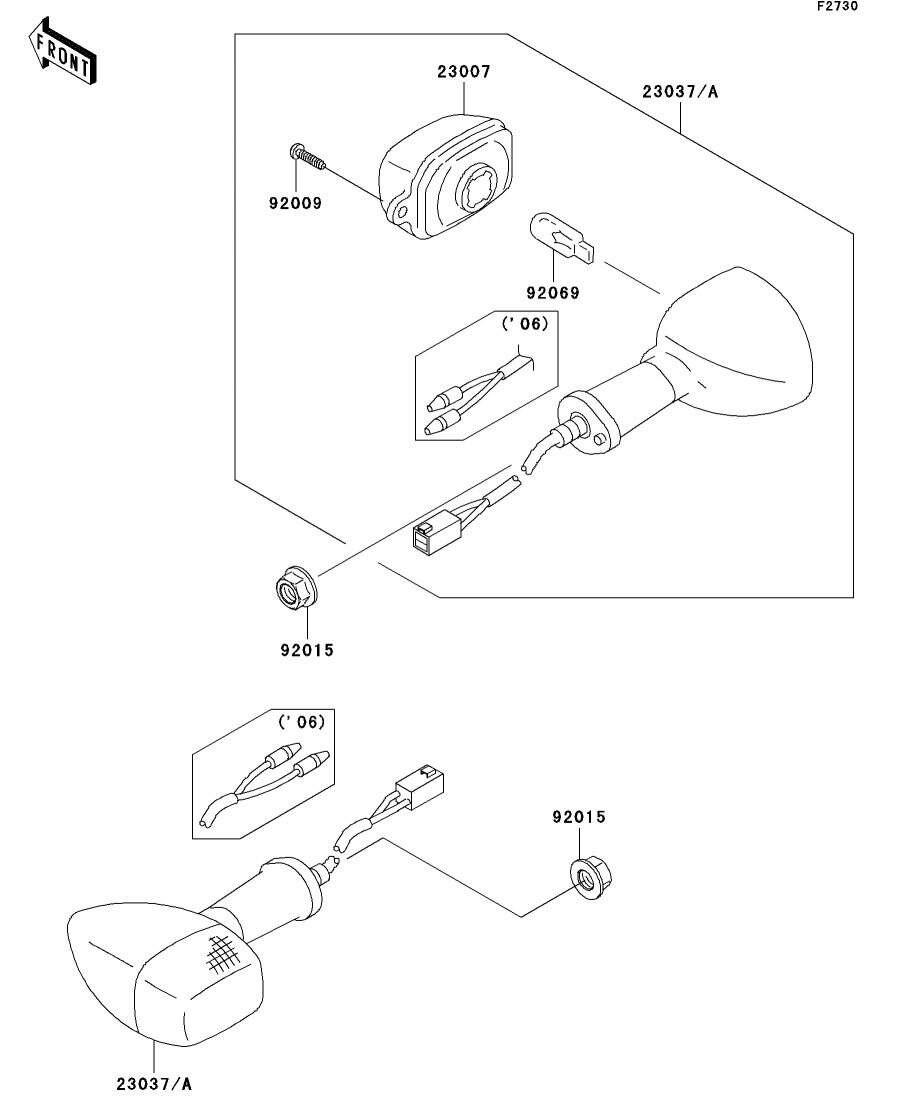 F2730

FRONT

23007

23037/A

92009

92069

('06)

92015

('06)

92015

23037/A