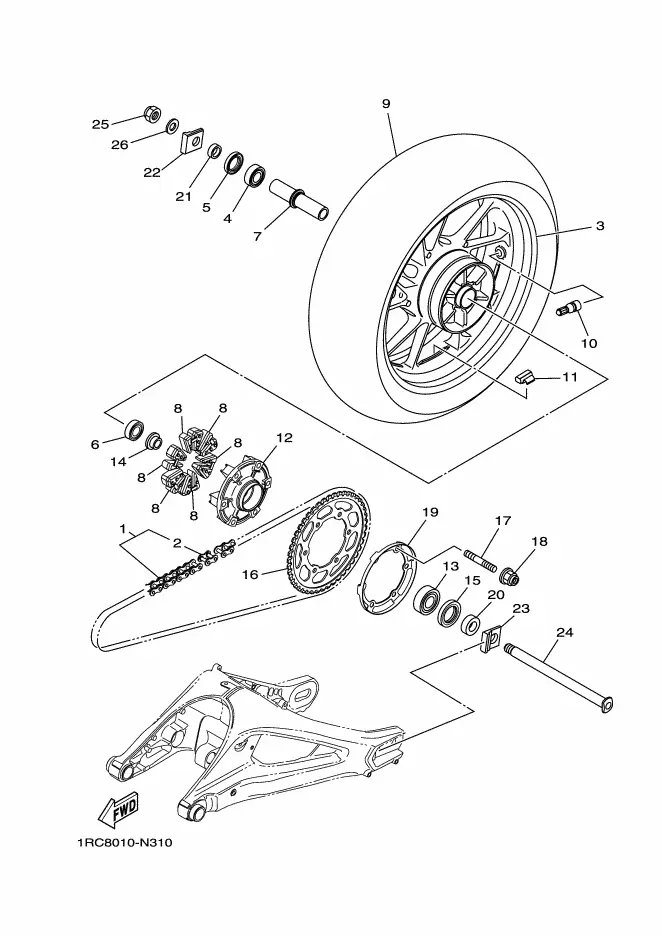 9
25
26
22
21
5
4
7
3
10
11
6
14
8
8
8
8
8
8
12
1
2
16
19
17
18
13
15
20
23
24
FWD
1RC8010-N310