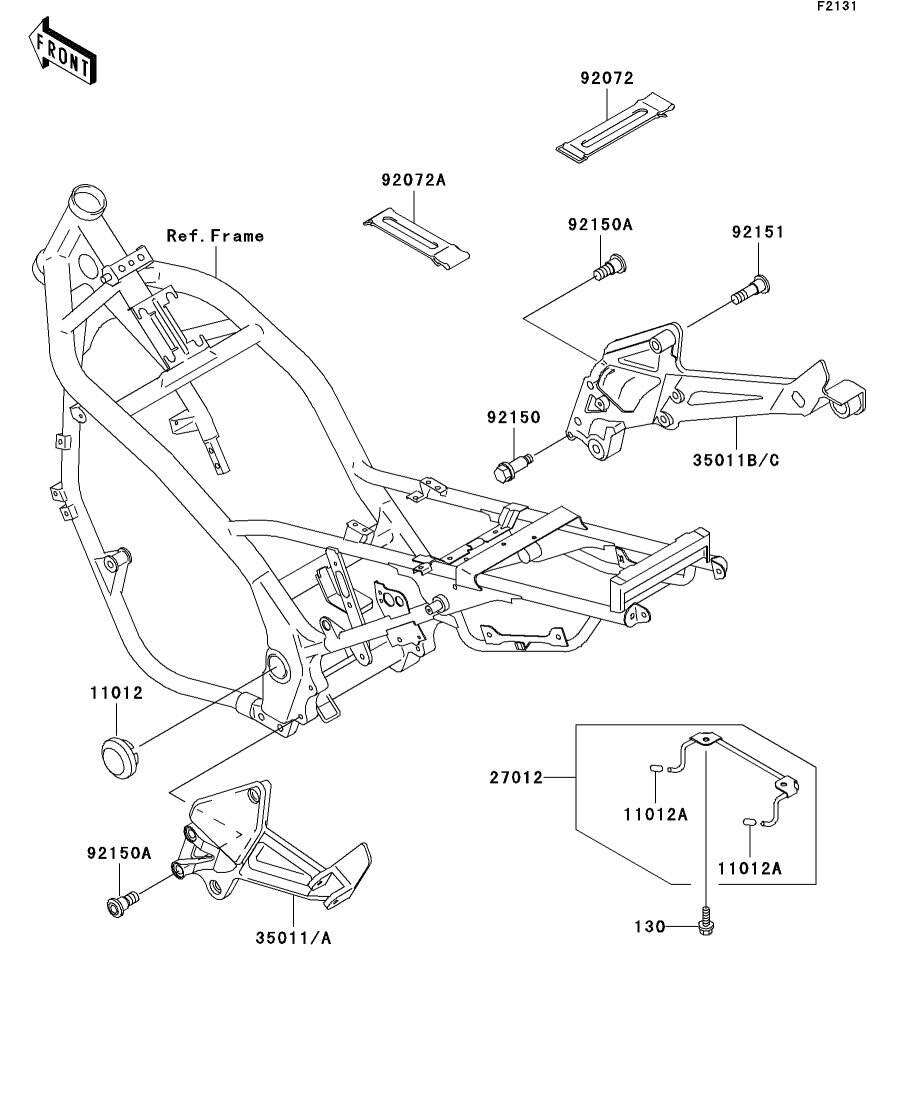 F2131

FRONT

92072

92072A

Ref.Frame

92150A

92151

92150

35011B/C

11012

27012

11012A

11012A

92150A

35011/A

130