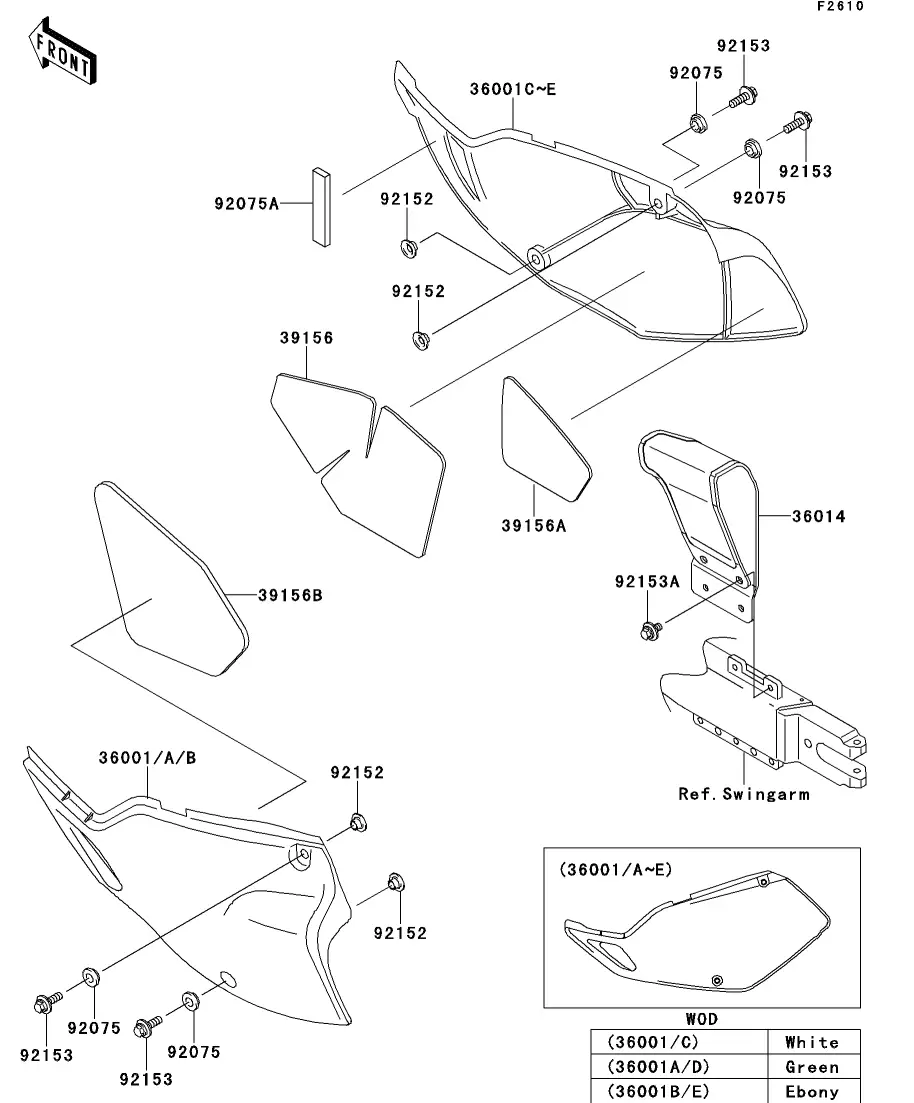 F2610

FRONT

36001C~E

92153

92075

92153

92075

92075A

92152

92152

39156

39156A

36014

92153A

39156B

Ref.Swingarm

36001/A/B

92152

92152

92075

92153

92075

92153

(36001/A~E)

WOD

| (36001/C) | White |
|---|---|
| (36001A/D) | Green |
| (36001B/E) | Ebony |