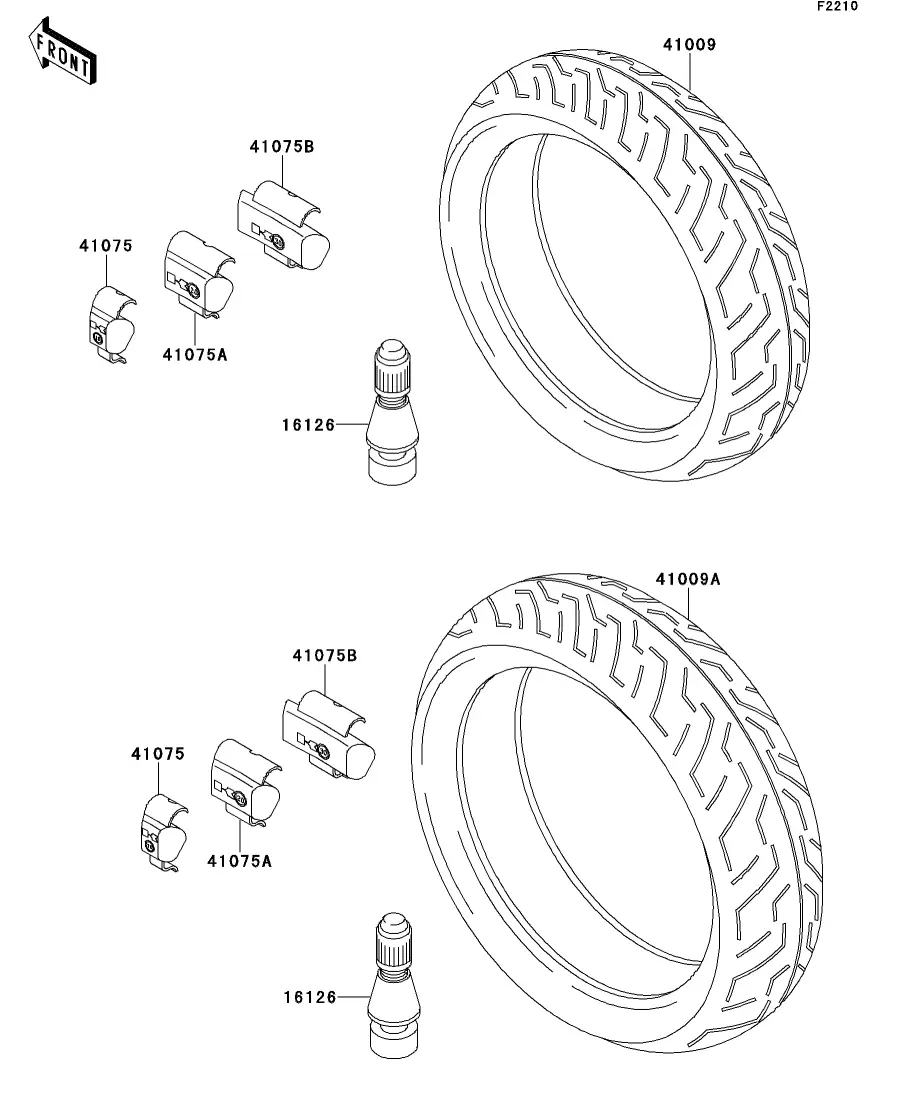 F2210

FRONT

41009

41075B

41075

41075A

16126

41009A

41075B

41075

41075A

16126