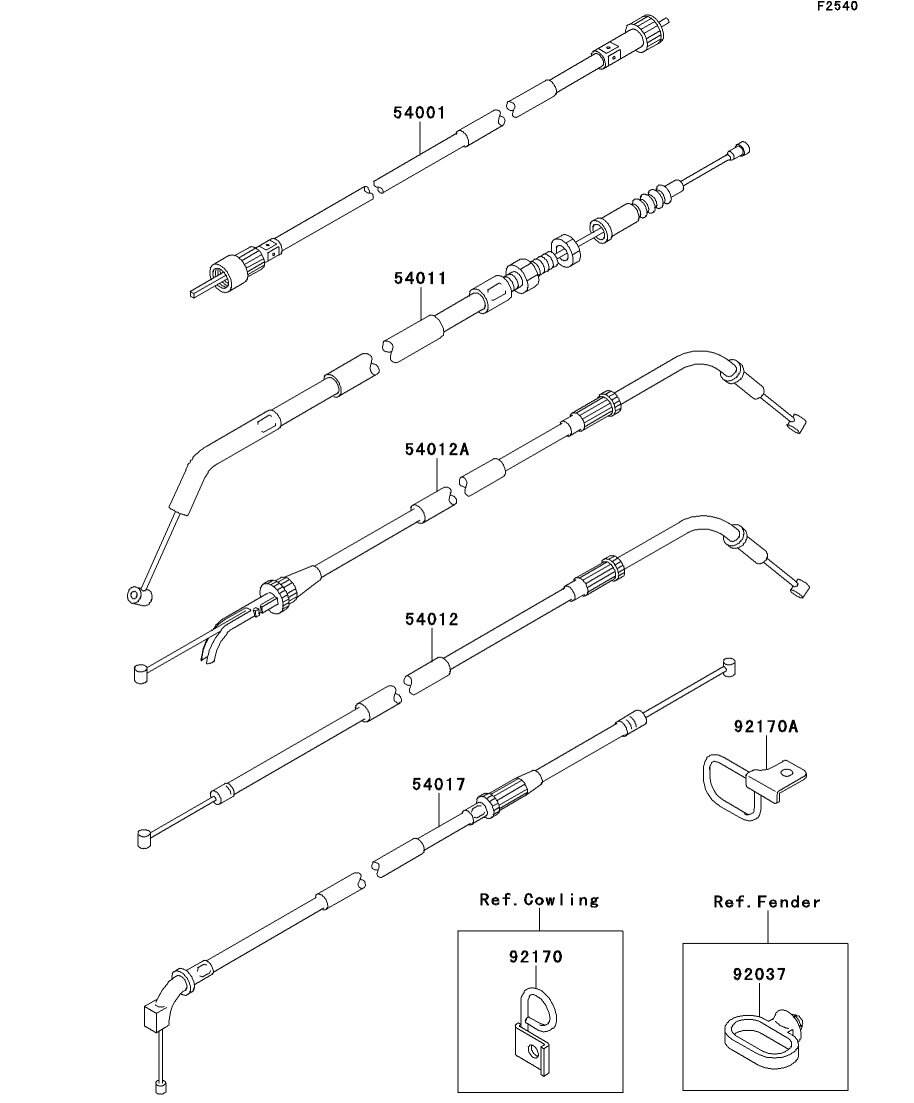 F2540

54001

54011

54012A

54012

92170A

54017

Ref.Cowling

92170

Ref.Fender

92037