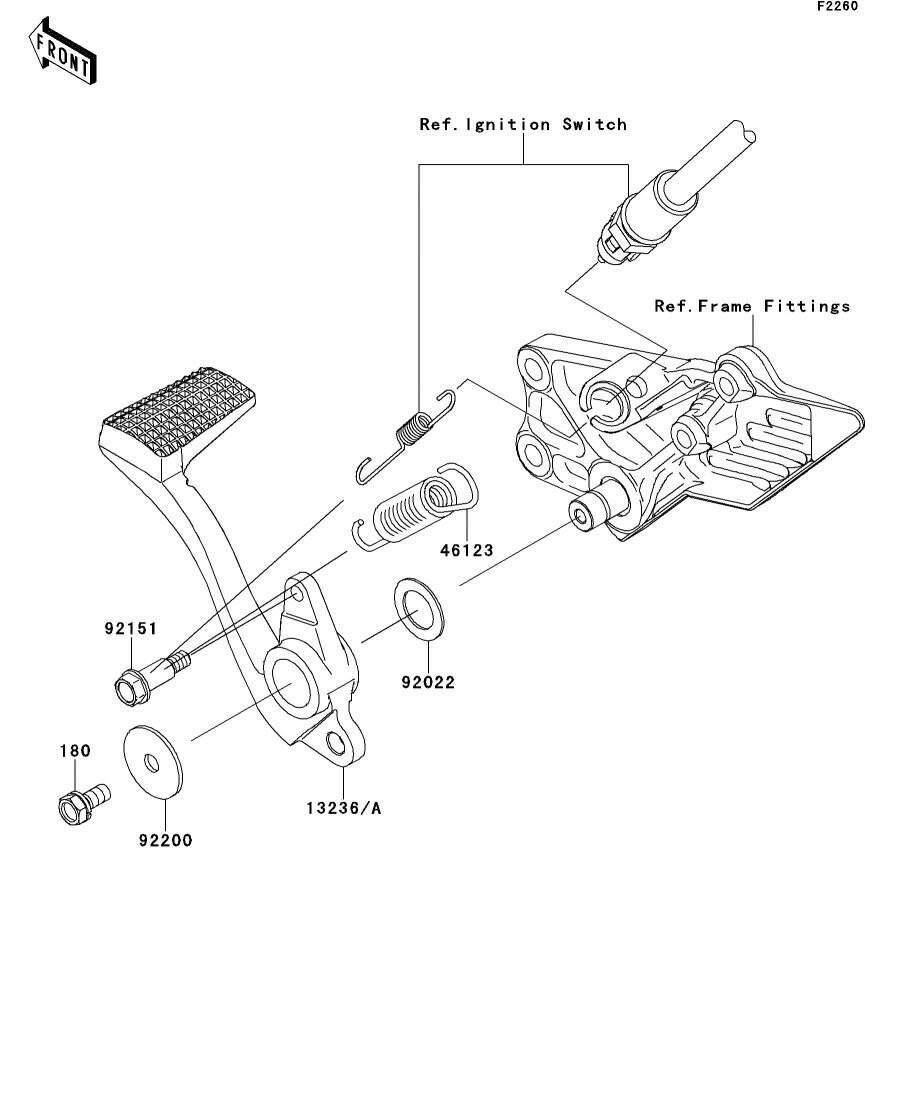 F2260

FRONT

Ref.Ignition Switch

Ref.Frame Fittings

46123

92151

92022

180

13236/A

92200