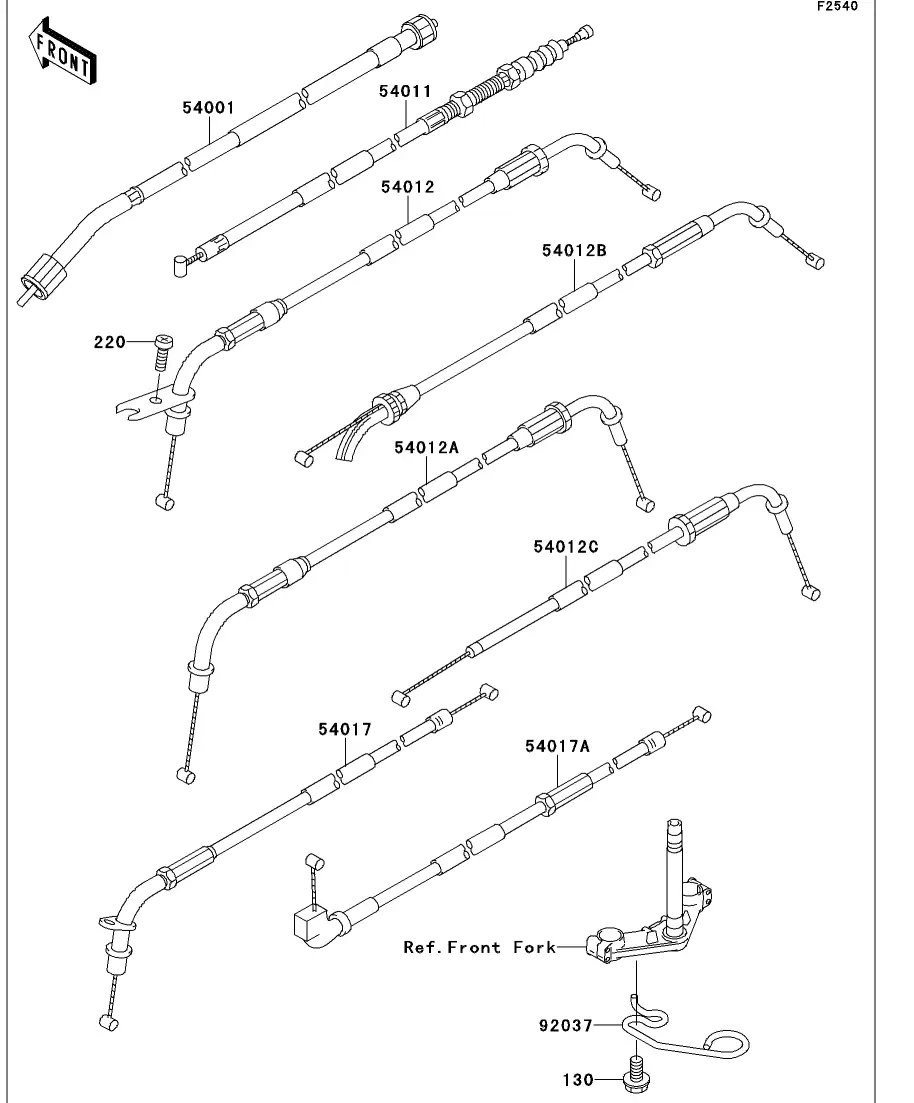 F2540

FRONT

54001
54011
54012
54012B
220
54012A
54012C
54017
54017A
Ref.Front Fork
92037
130