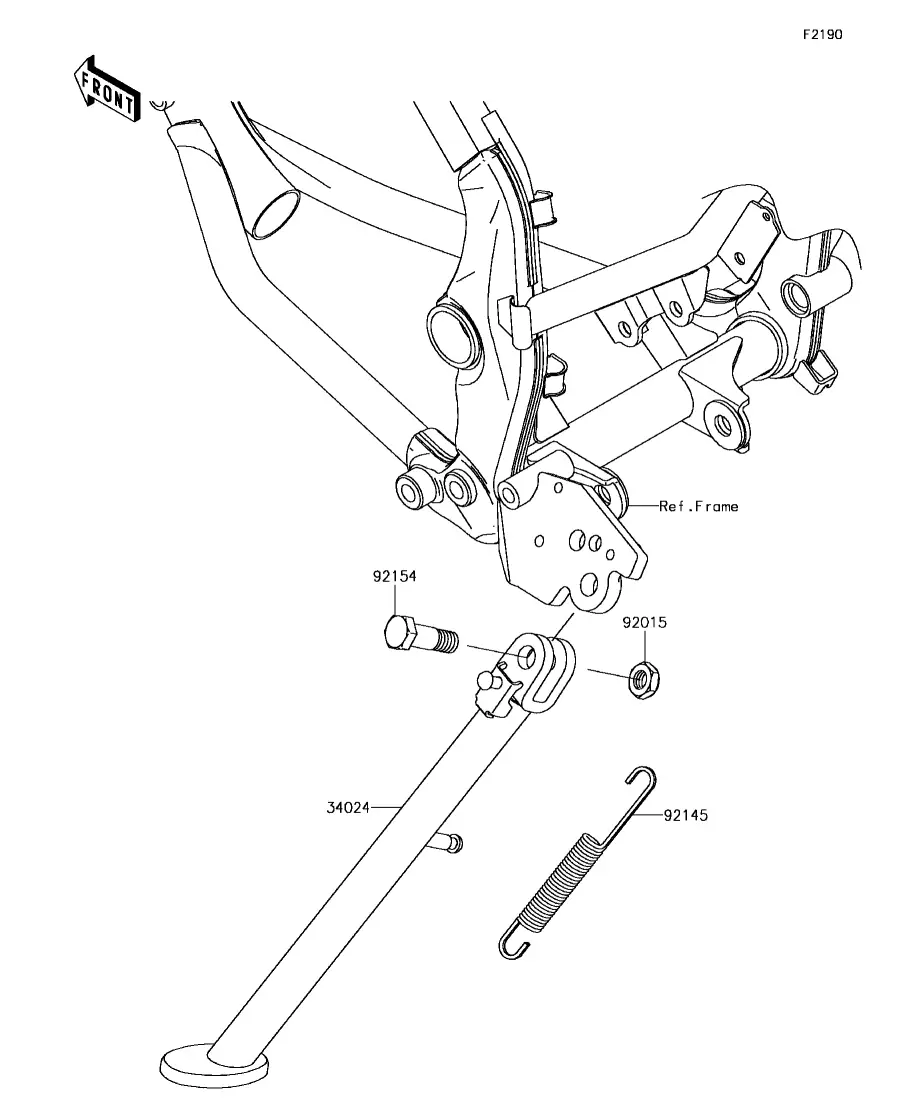 F2190

FRONT

Ref.Frame

92154

92015

34024

92145