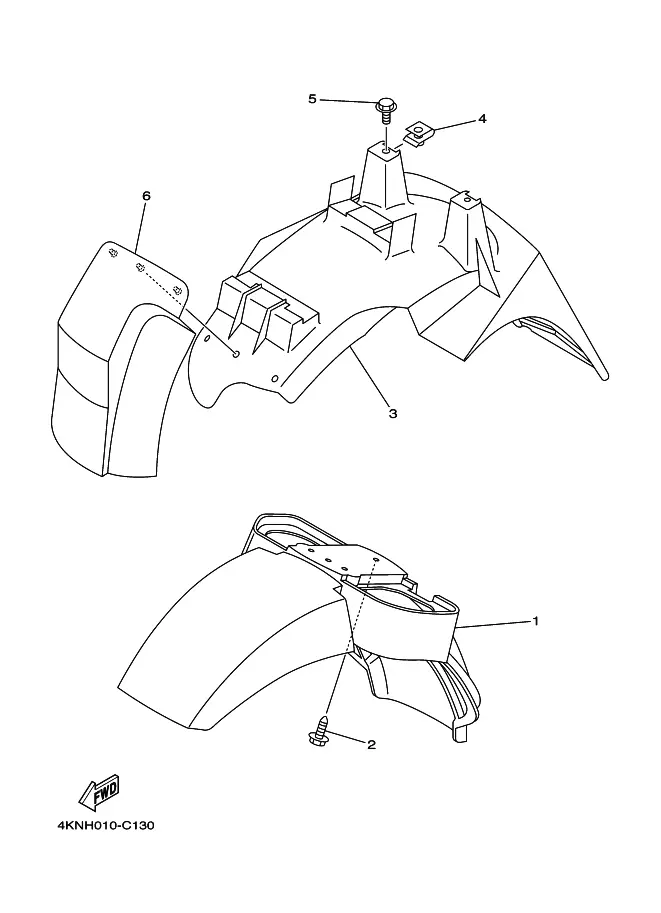 5
4
6
3
1
2
FWD
4KNH010-C130