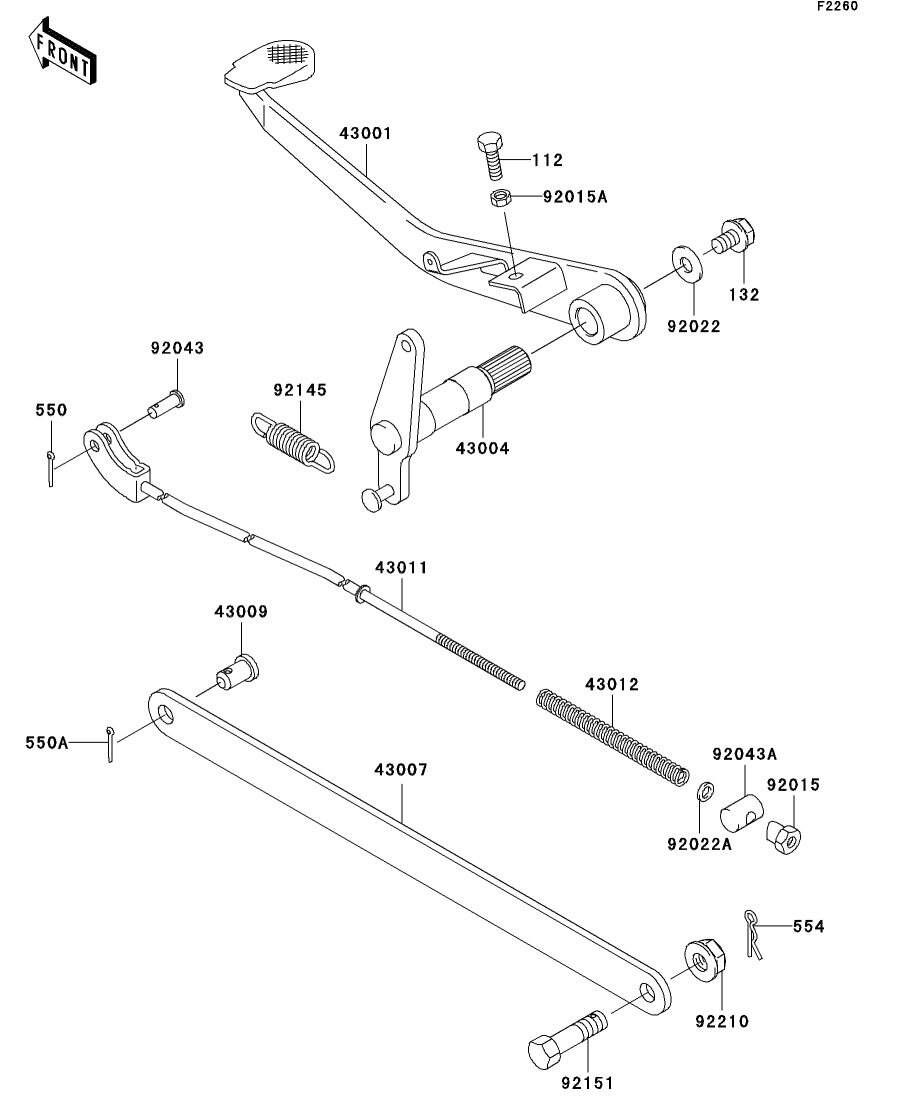 F2260

FRONT

43001
112
92015A
132
92022
92043
92145
550
43004
43011
43009
43012
550A
43007
92043A
92015
92022A
554
92210
92151