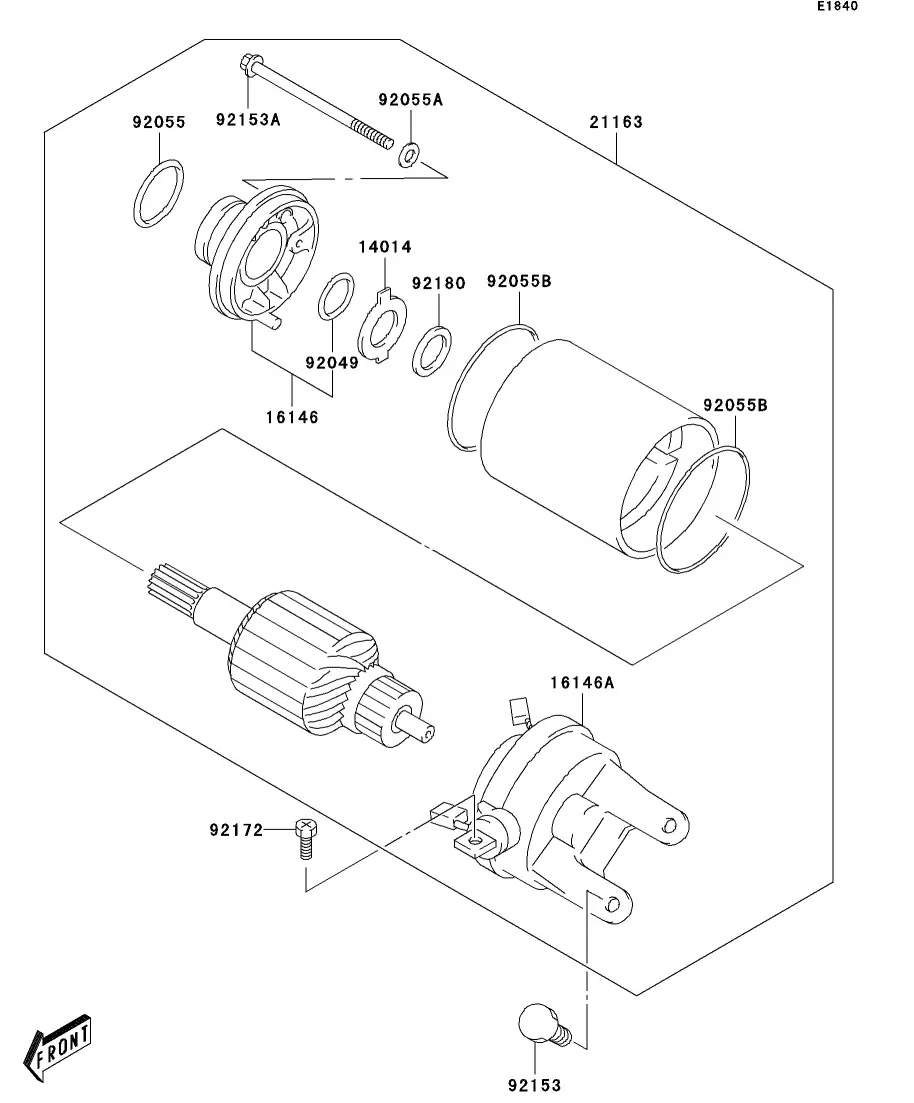 E1840

92153A

92055A

92055

21163

14014

92180

92055B

92049

16146

92055B

16146A

92172

FRONT

92153