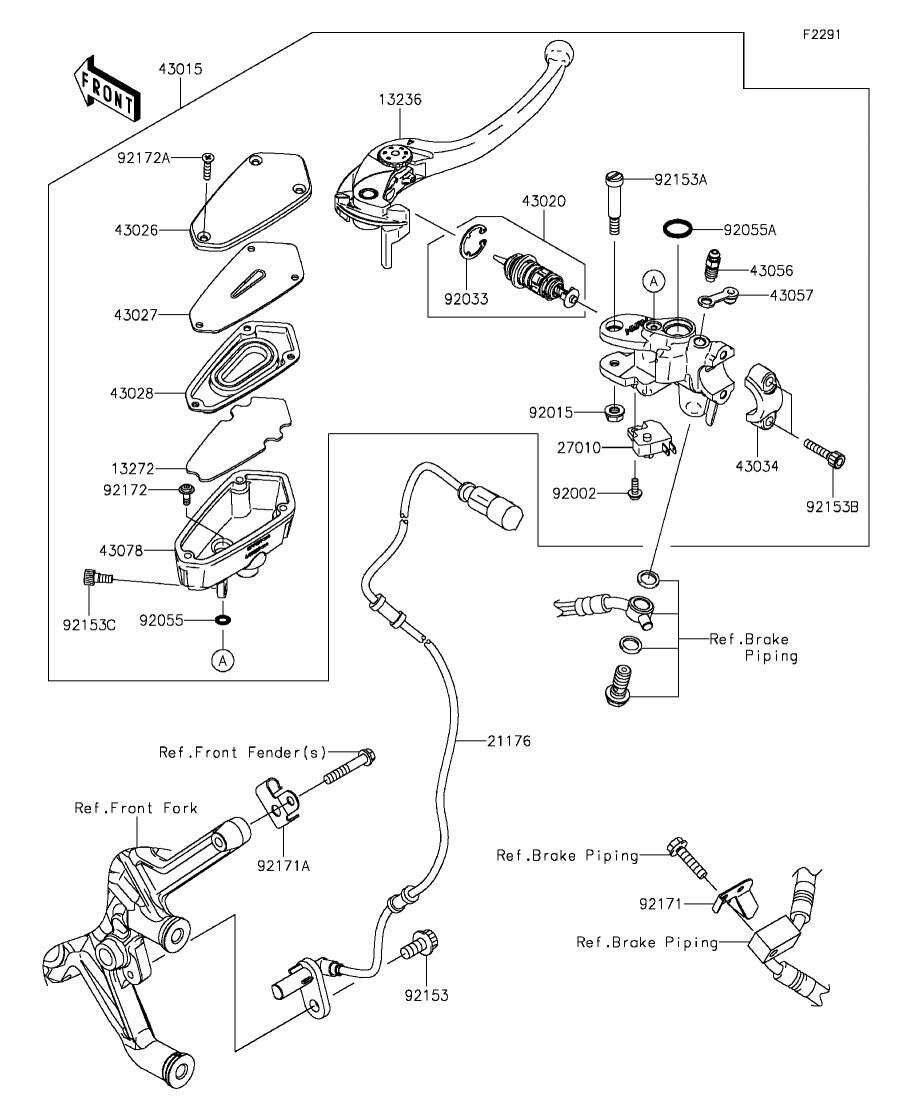 F2291

FRONT

43015

13236

92172A

43026

43027

43028

13272

92172

43078

92153C

92055

A

43020

92033

92153A

92055A

43056

43057

A

92015

27010

92002

43034

92153B

Ref.Brake Piping

21176

Ref.Front Fender(s)

Ref.Front Fork

92171A

92153

Ref.Brake Piping

92171

Ref.Brake Piping