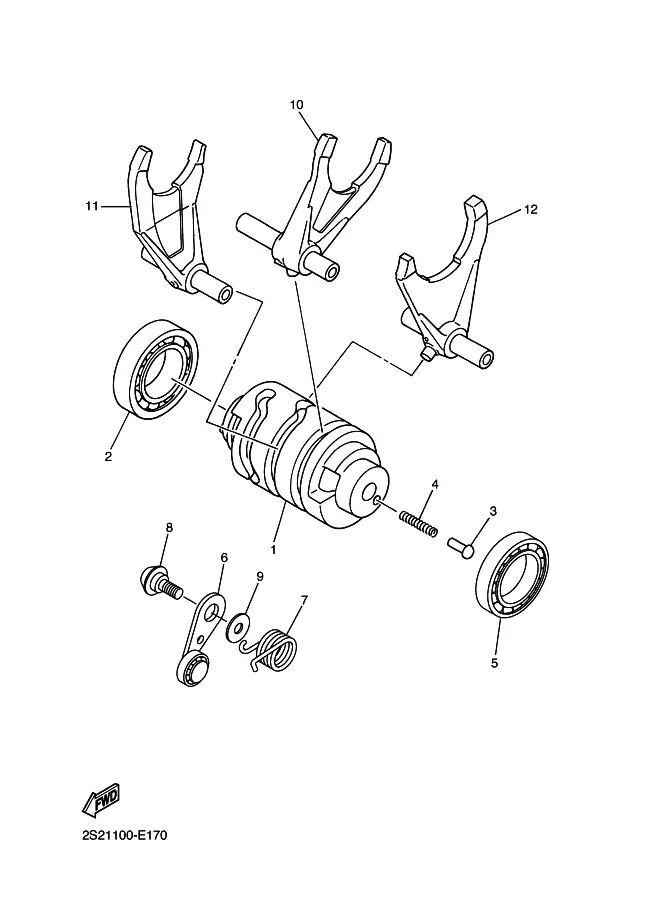 10
11
12
2
4
3
1
8
6
9
7
5
FWD
2S21100-E170