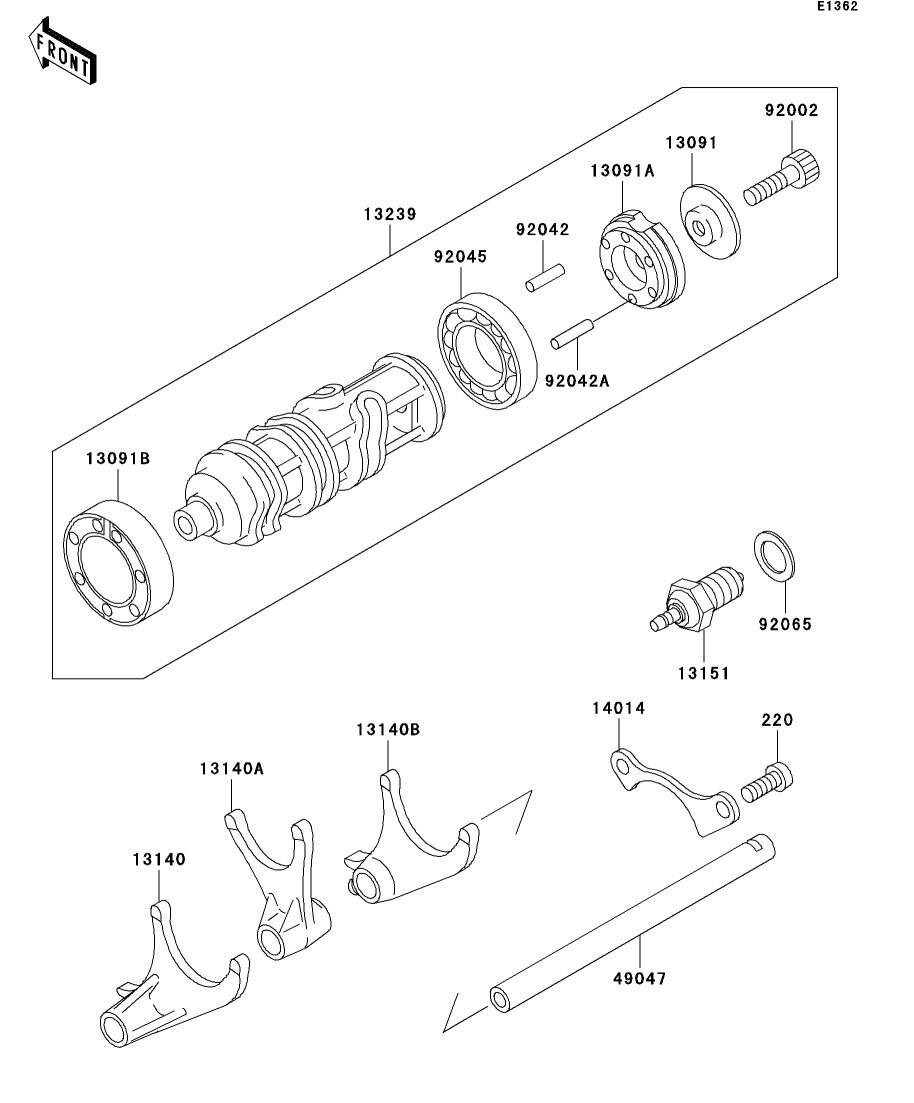 E1362

FRONT

92002
13091
13091A
13239
92042
92045
92042A
13091B
92065
13151
14014
220
13140B
13140A
13140
49047