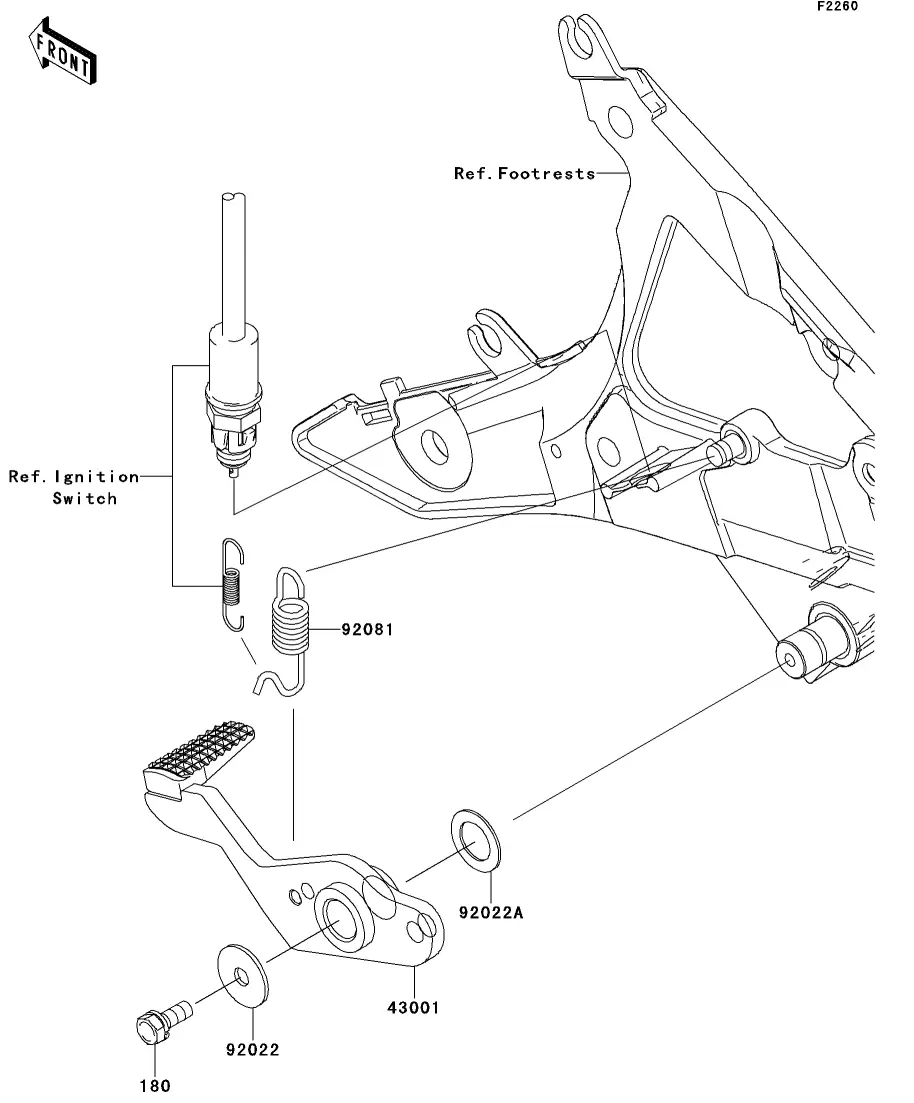 F2260

FRONT

Ref. Footrests

Ref. Ignition
Switch

92081

92022A

43001

92022

180