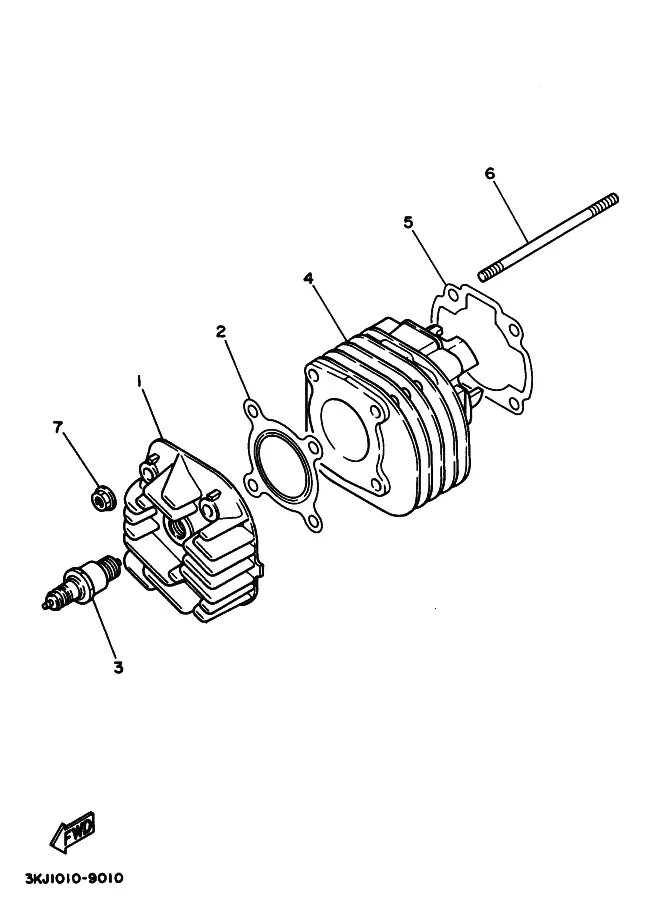 6
5
4
2
1
7
3
FWD
3KJ1010-9010