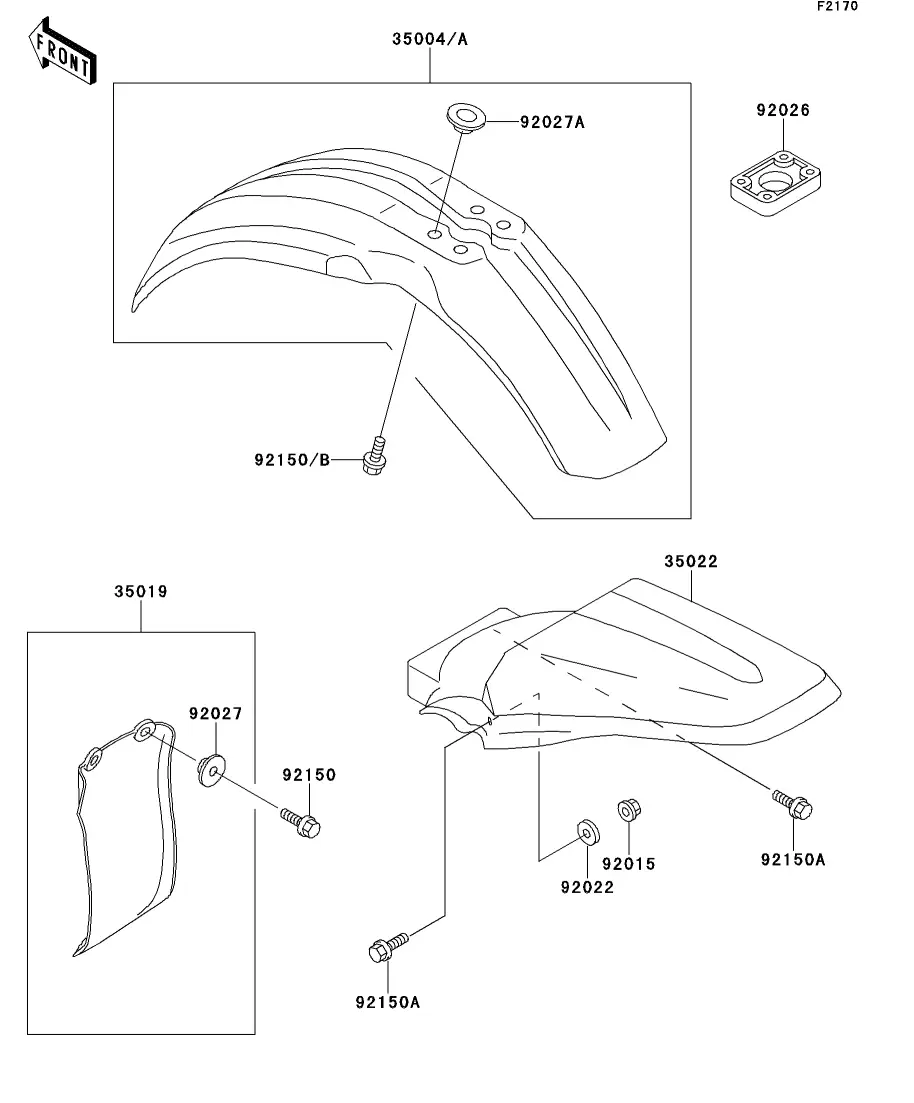 F2170

FRONT

35004/A

92027A

92026

92150/B

35019

92027

92150

35022

92150A

92015

92022

92150A