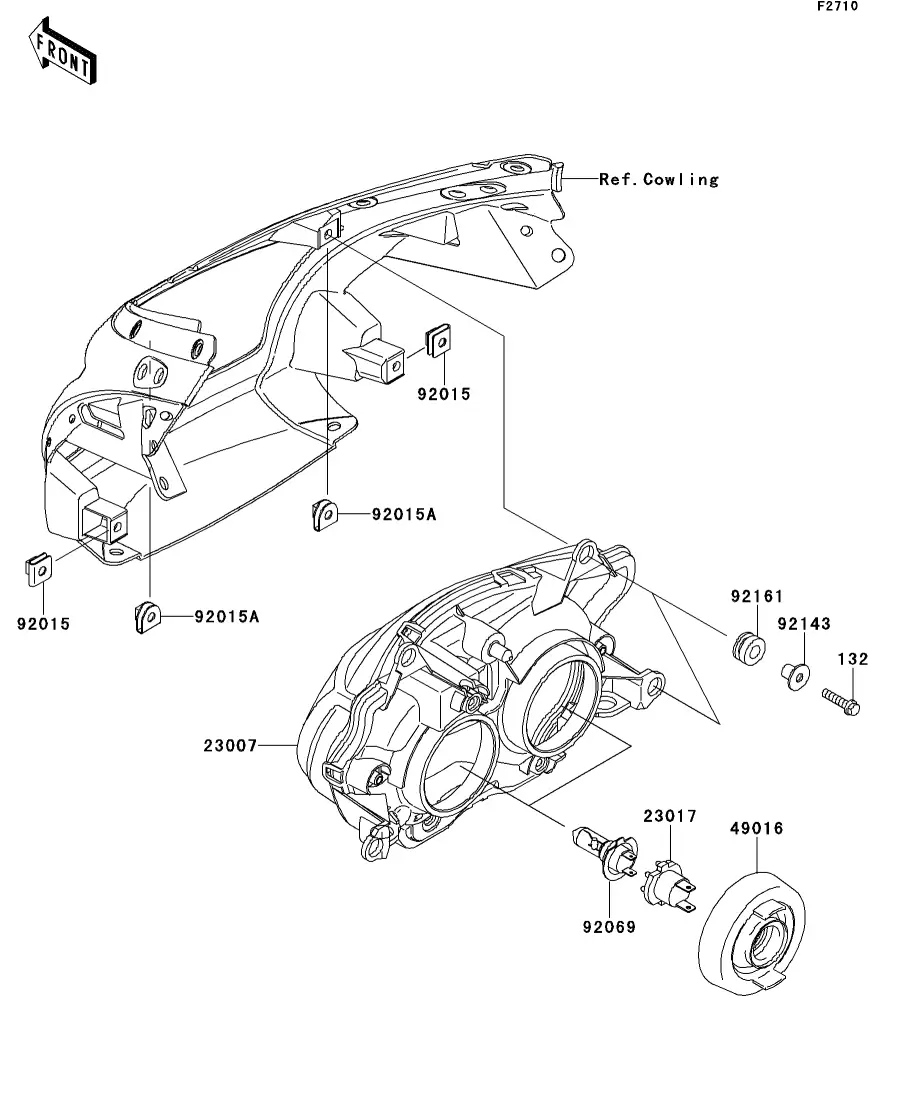 F2710

FRONT

Ref.Cowling

92015

92015A

92015

92015A

92161

92143

132

23007

23017

49016

92069