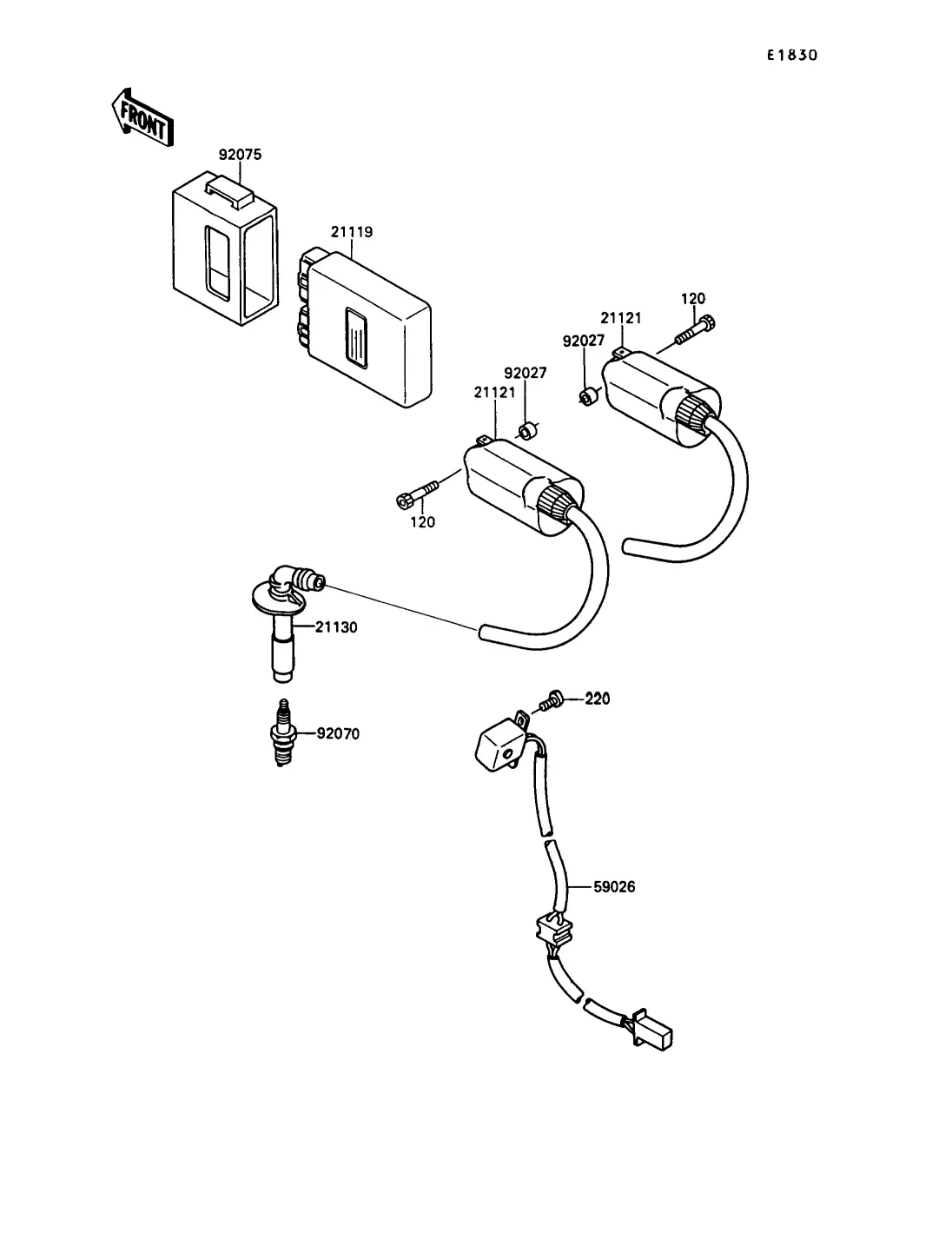 E1830

FRONT

92075

21119

120

21121

92027

92027

21121

120

21130

92070

220

59026