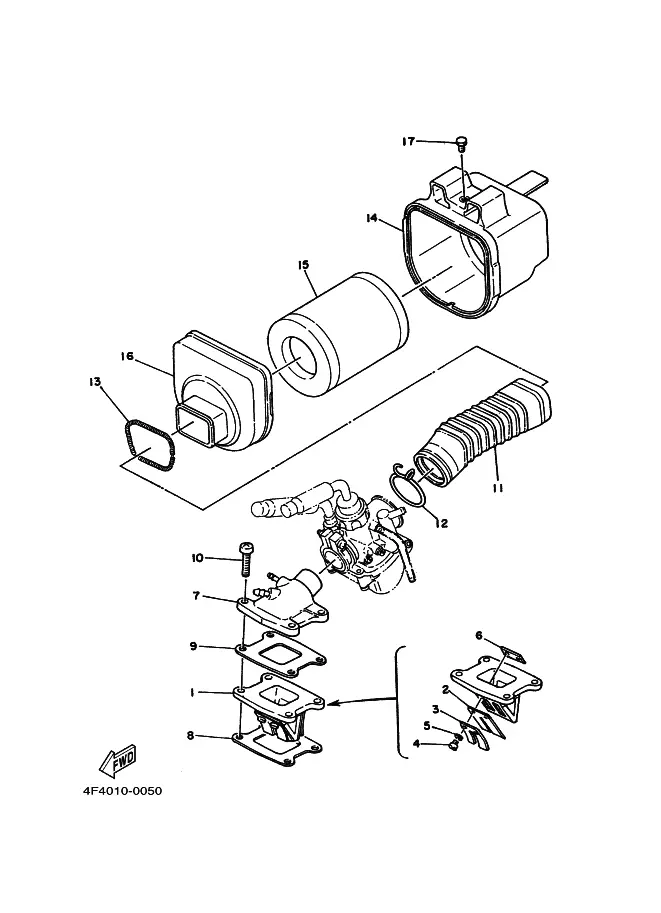 17
14
15
16
13
11
12
10
7
9
1
8
6
2
3
5
4
FWD
4F4010-0050