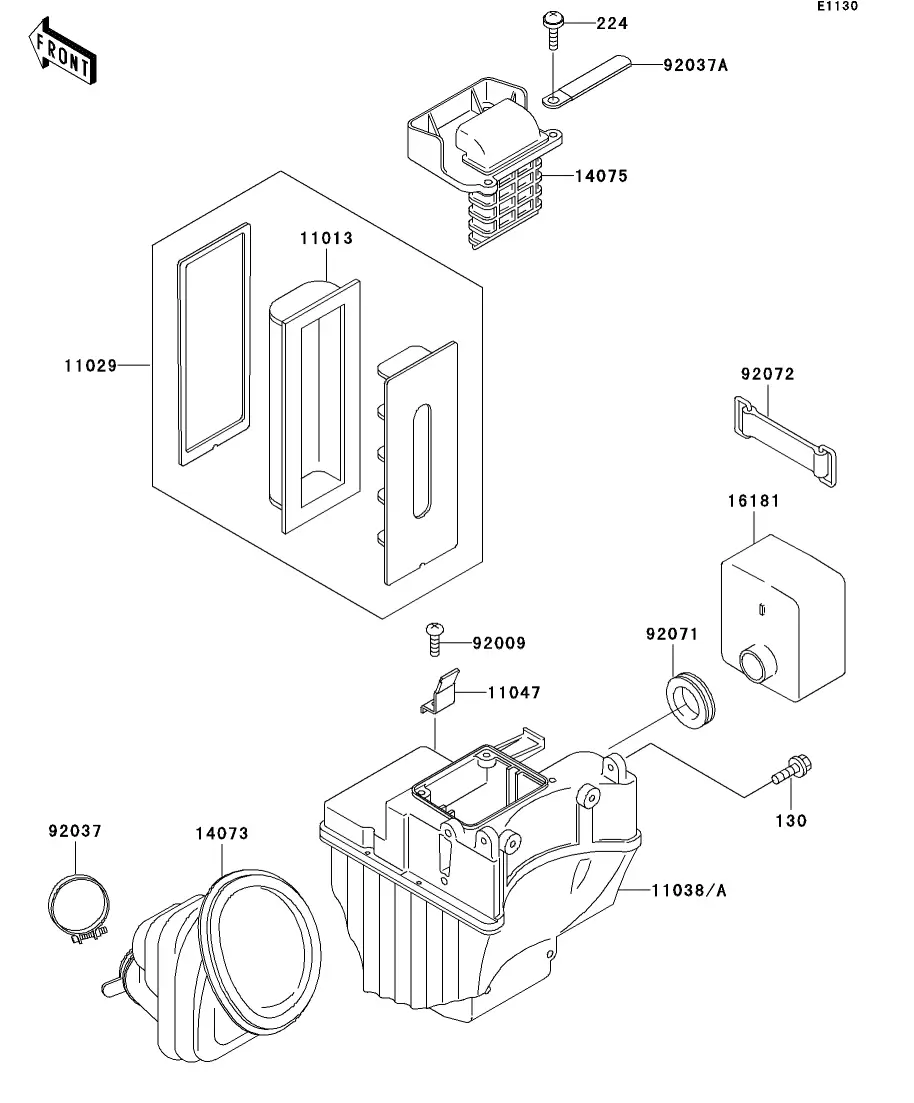 E1130

FRONT

224
92037A
14075
11013
11029
92072
16181
92009
92071
11047
130
92037
14073
11038/A