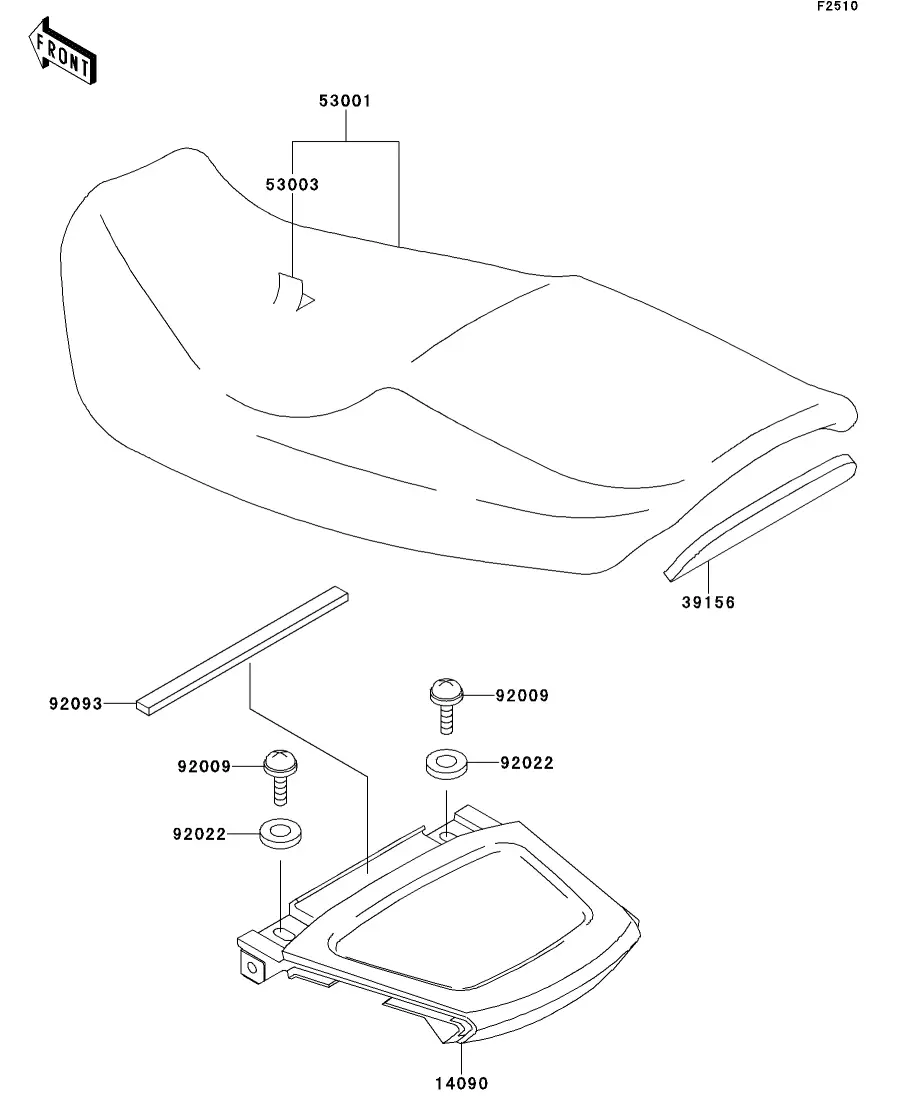 F2510

FRONT

53001

53003

39156

92093

92009

92022

92009

92022

14090