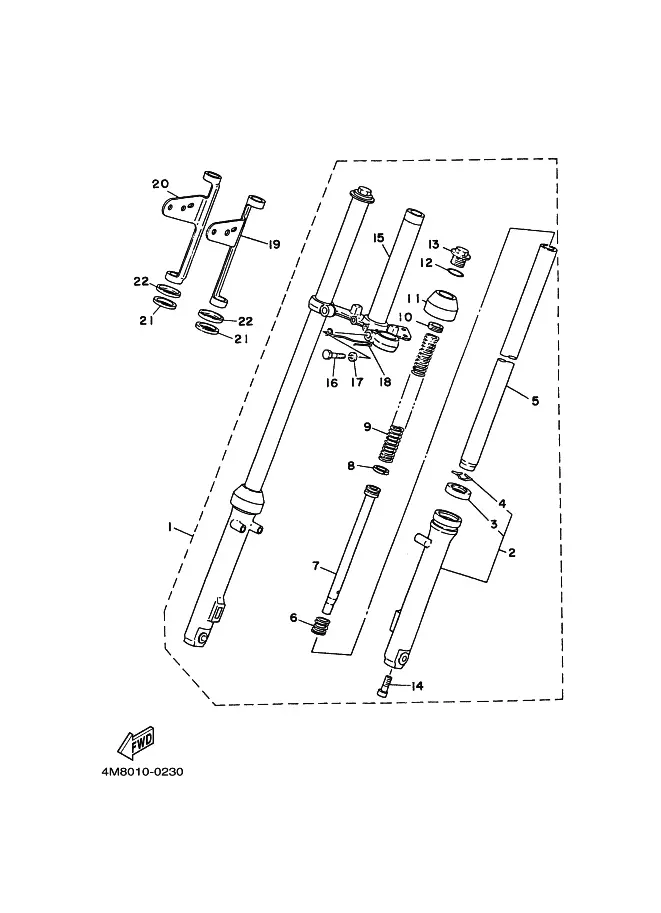 20
19
22
21
22
21
15
13
12
11
10
16
17
18
9
8
5
4
3
2
1
7
6
14
FWD
4M8010-0230