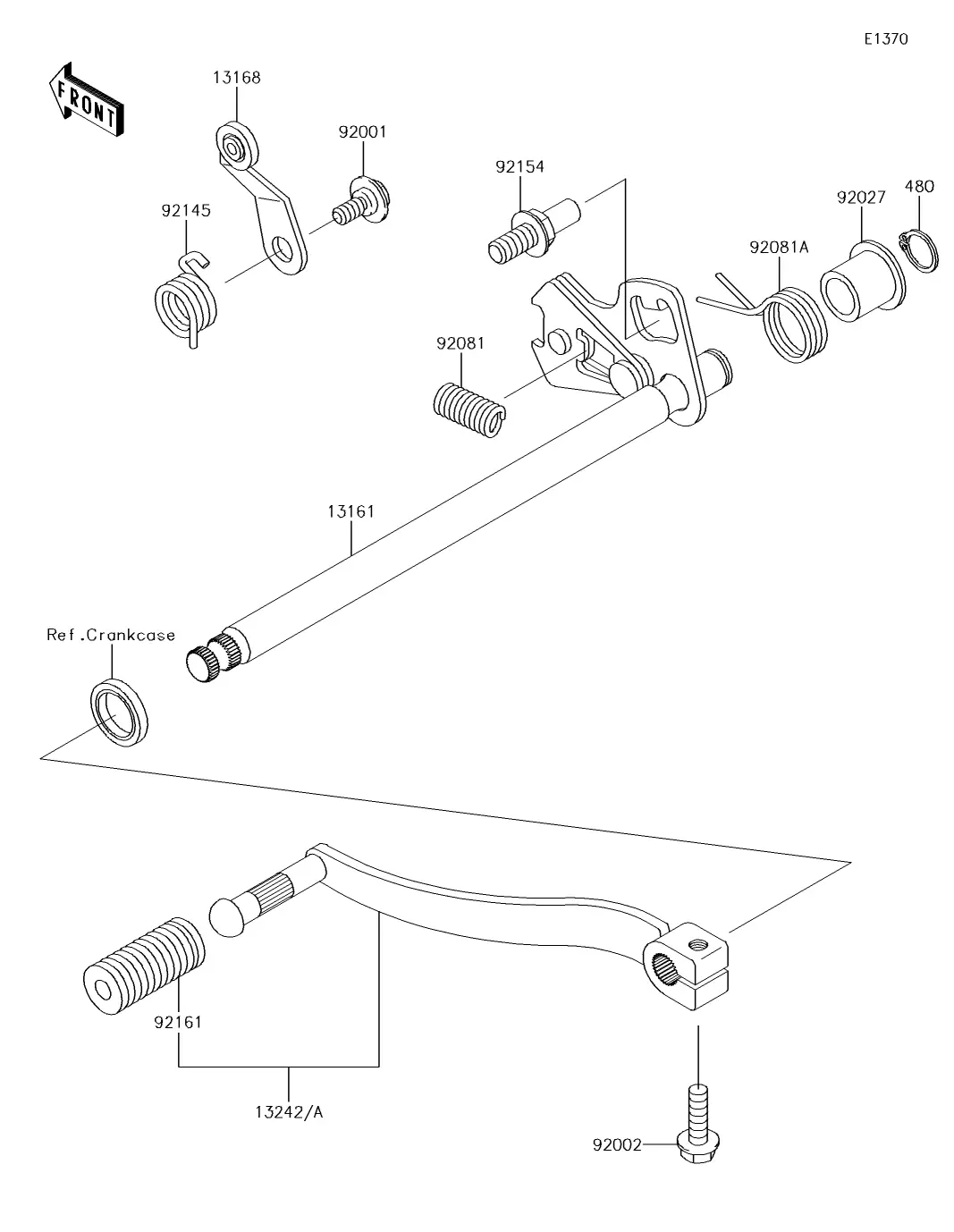 E1370

FRONT

13168

92001

92145

92154

92027

480

92081A

92081

13161

Ref.Crankcase

92161

13242/A

92002