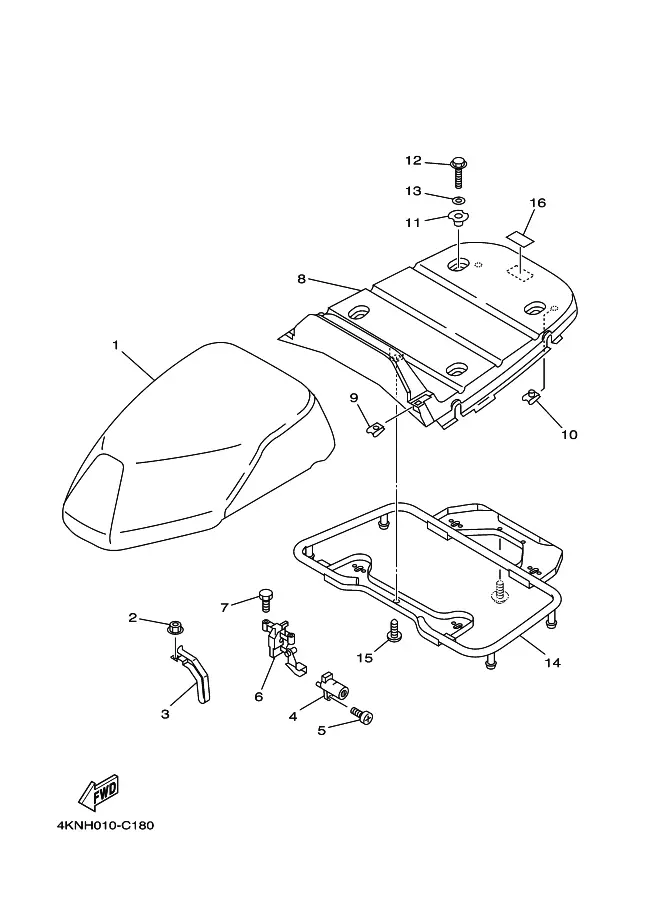 12
13
11
16
8
1
9
10
7
2
15
14
6
3
4
5
FWD
4KNH010-C180