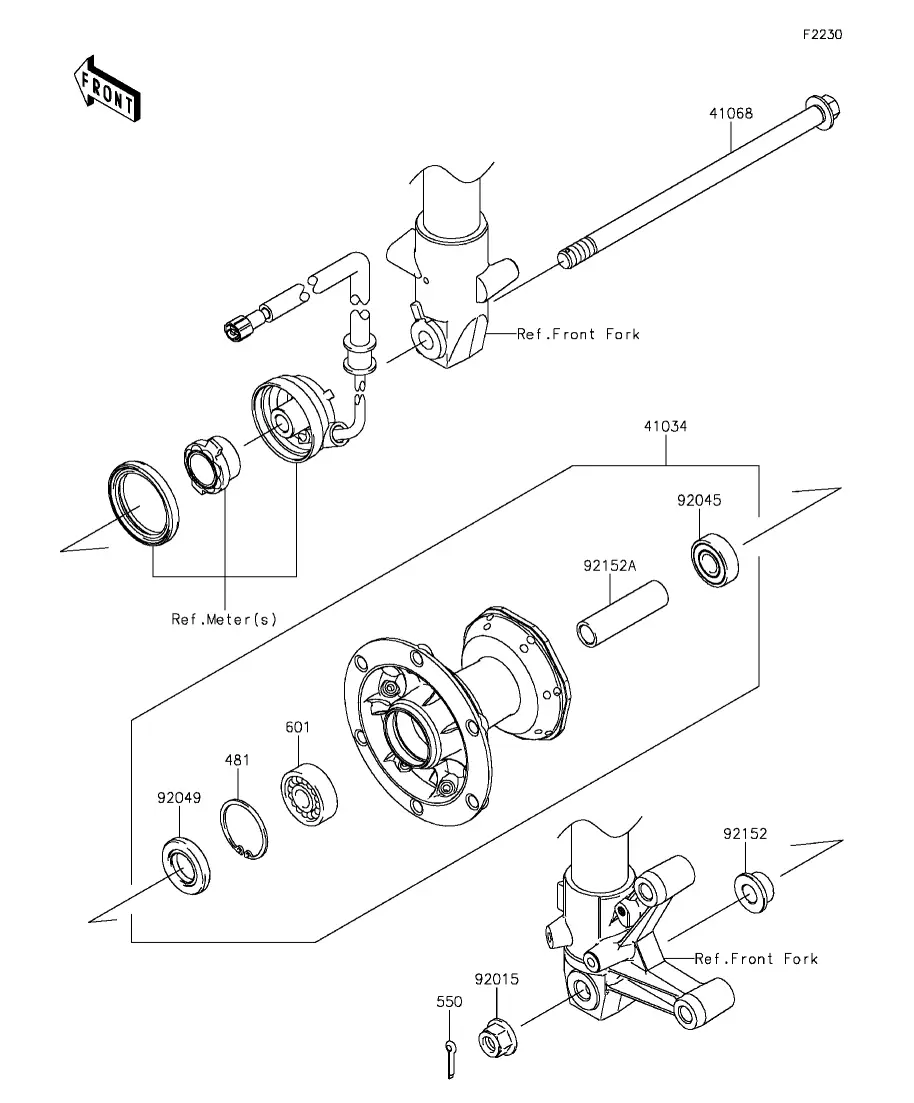 F2230

FRONT

41068

Ref.Front Fork

41034

92045

92152A

Ref.Meter(s)

601

481

92049

92152

Ref.Front Fork

92015

550