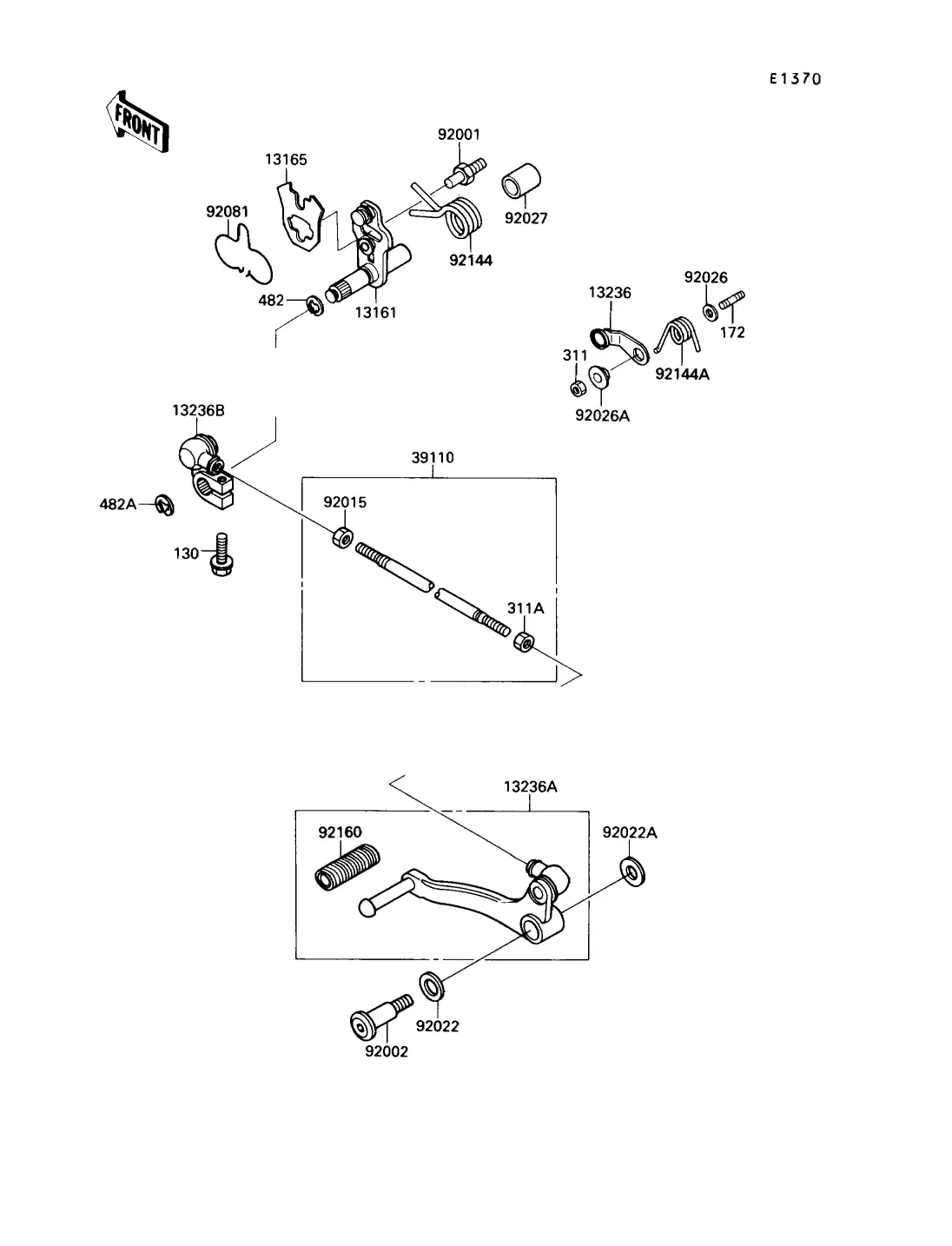 E1370

FRONT

92001
13165
92081
92027
92144
482
13161
13236
92026
172
311
92144A
92026A
13236B
39110
92015
482A
130
311A
13236A
92160
92022A
92022
92002