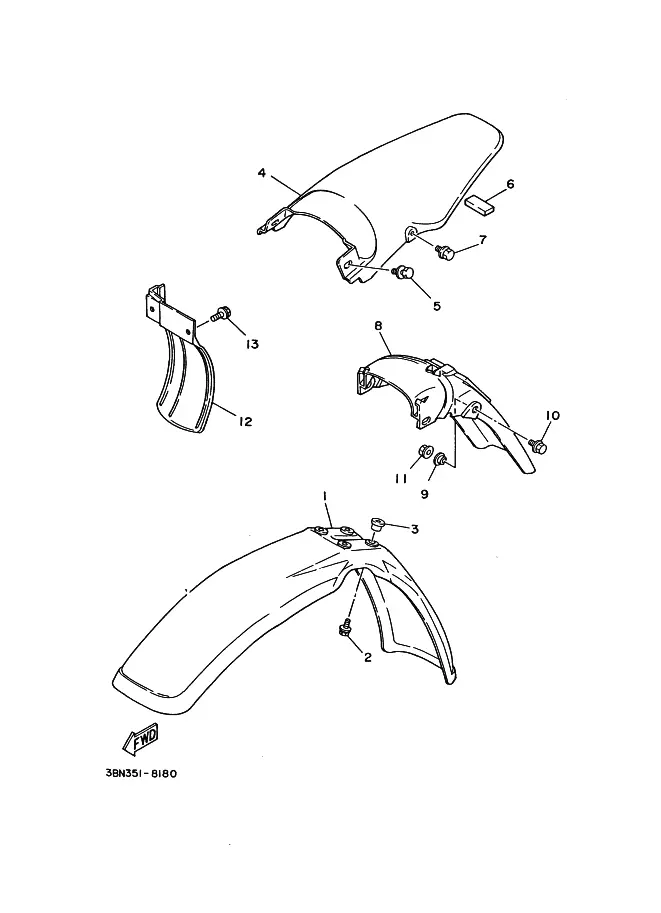 4
6
7
5
13
8
12
10
11
9
1
3
2
FWD
3BN351-8180