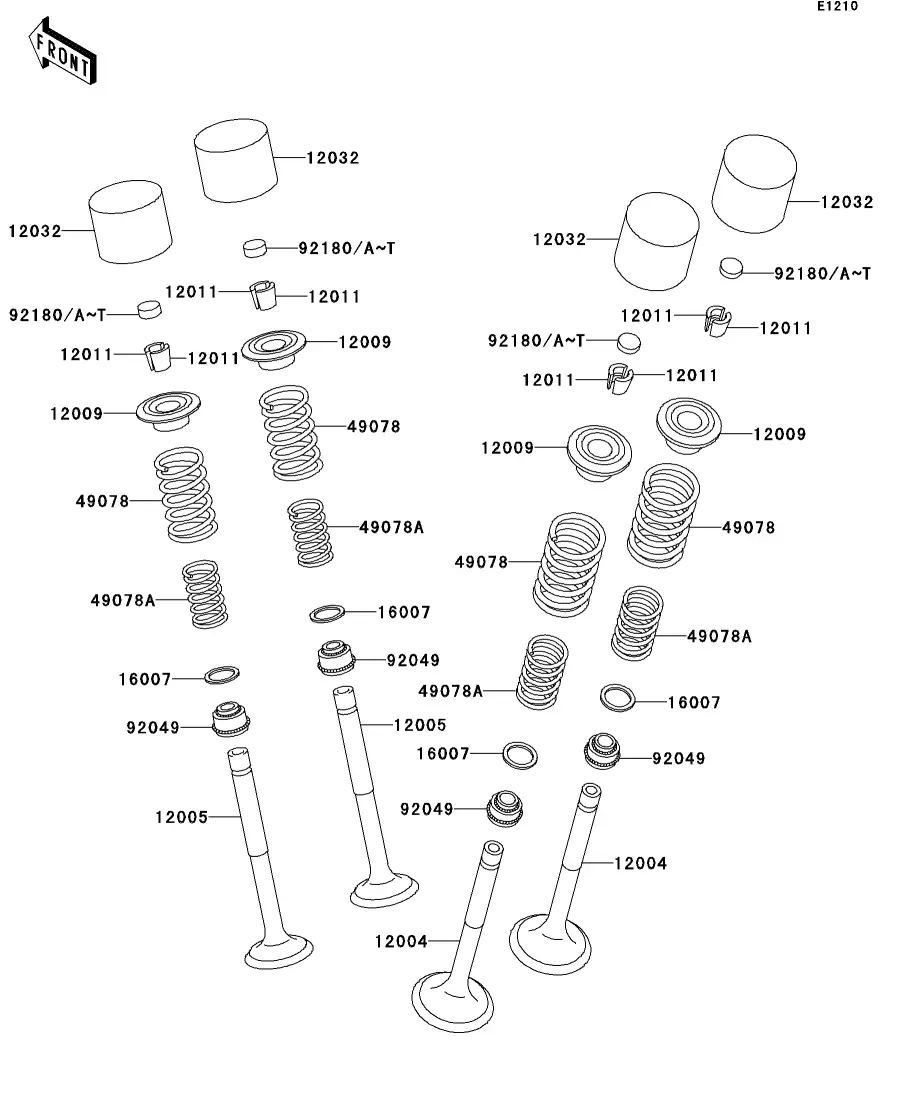 E1210

FRONT

12032
12032
92180/A~T
12011
12011
92180/A~T
12011
12011
12009
12009
49078
49078
49078A
49078A
16007
92049
16007
92049
12005
12005

12032
12032
92180/A~T
12011
12011
92180/A~T
12011
12011
12009
12009
49078
49078
49078A
49078A
16007
16007
92049
92049
12004
12004