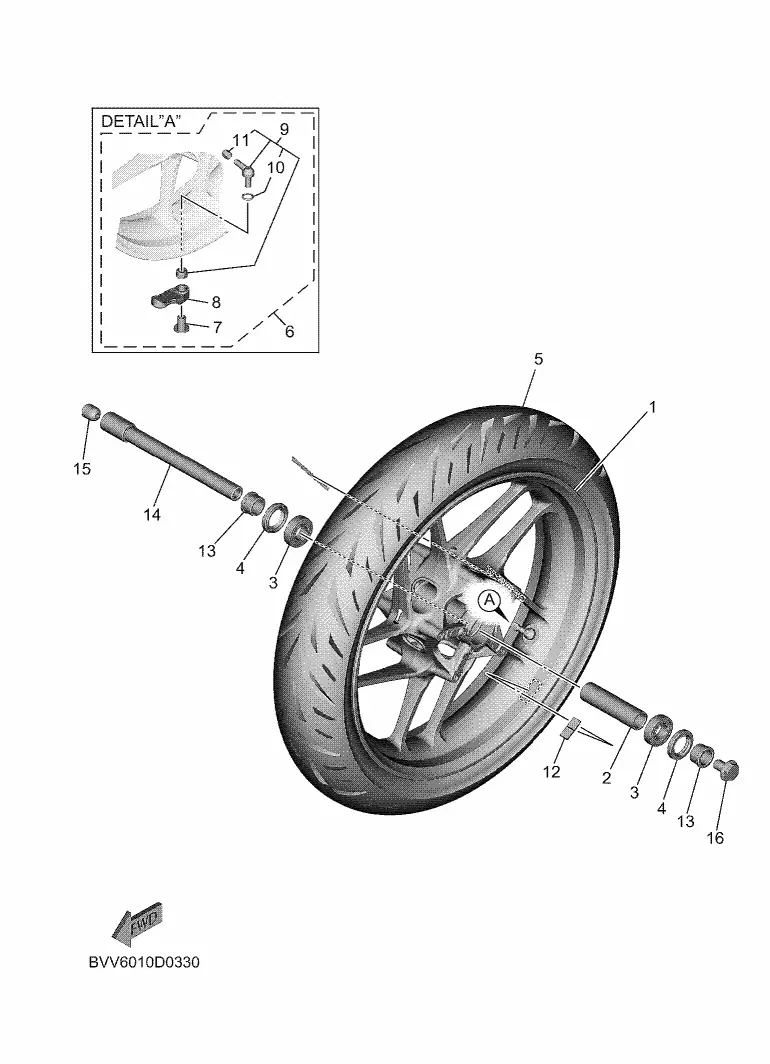 DETAIL"A"
11
9
10
8
7
6
5
1
15
14
13
4
3
A
12
2
3
4
13
16
FWD
BVV6010D0330