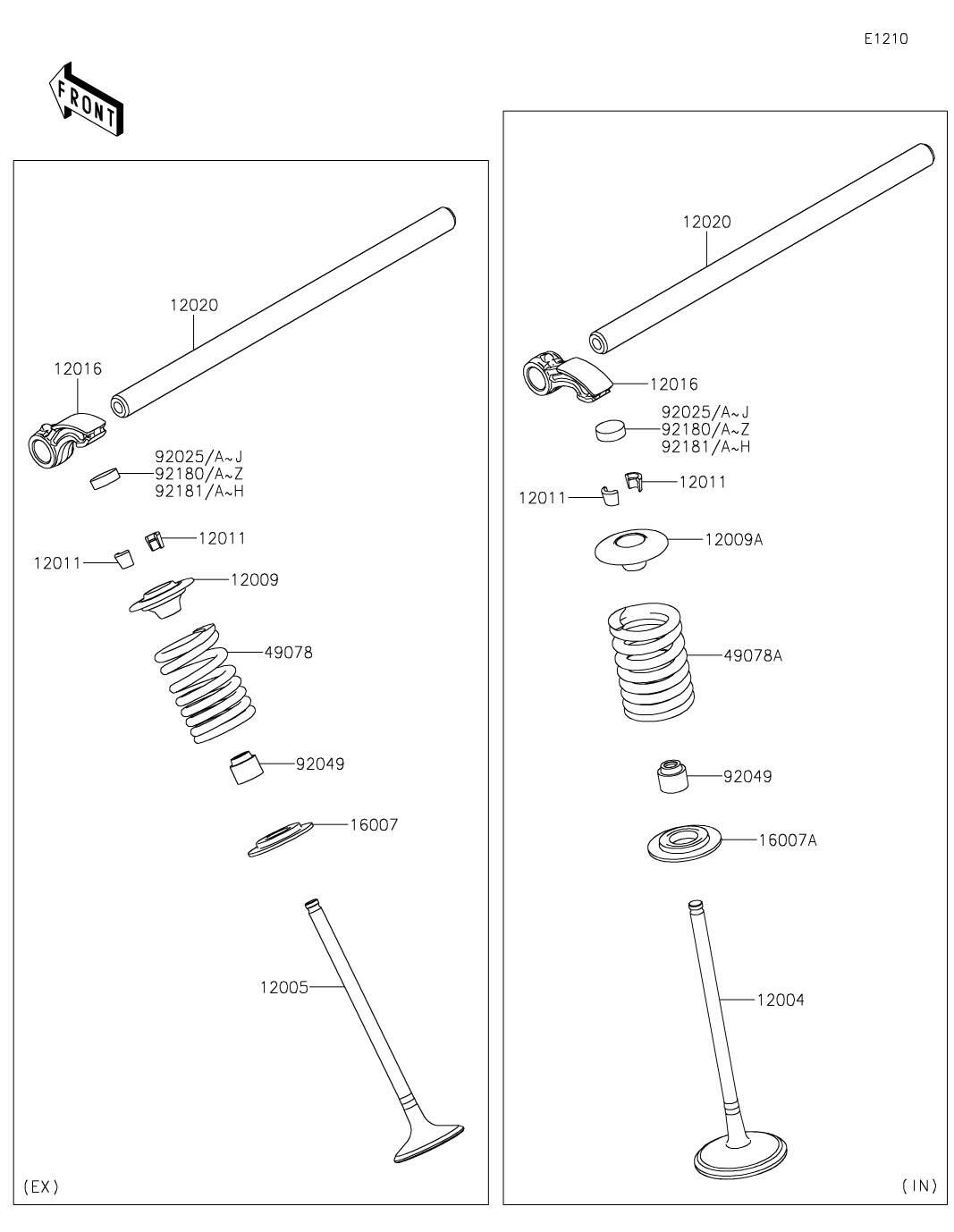 E1210

FRONT

12020
12016
92025/A~J
92180/A~Z
92181/A~H
12011
12011
12009
49078
92049
16007
12005
(EX)

12020
12016
92025/A~J
92180/A~Z
92181/A~H
12011
12011
12009A
49078A
92049
16007A
12004
(IN)