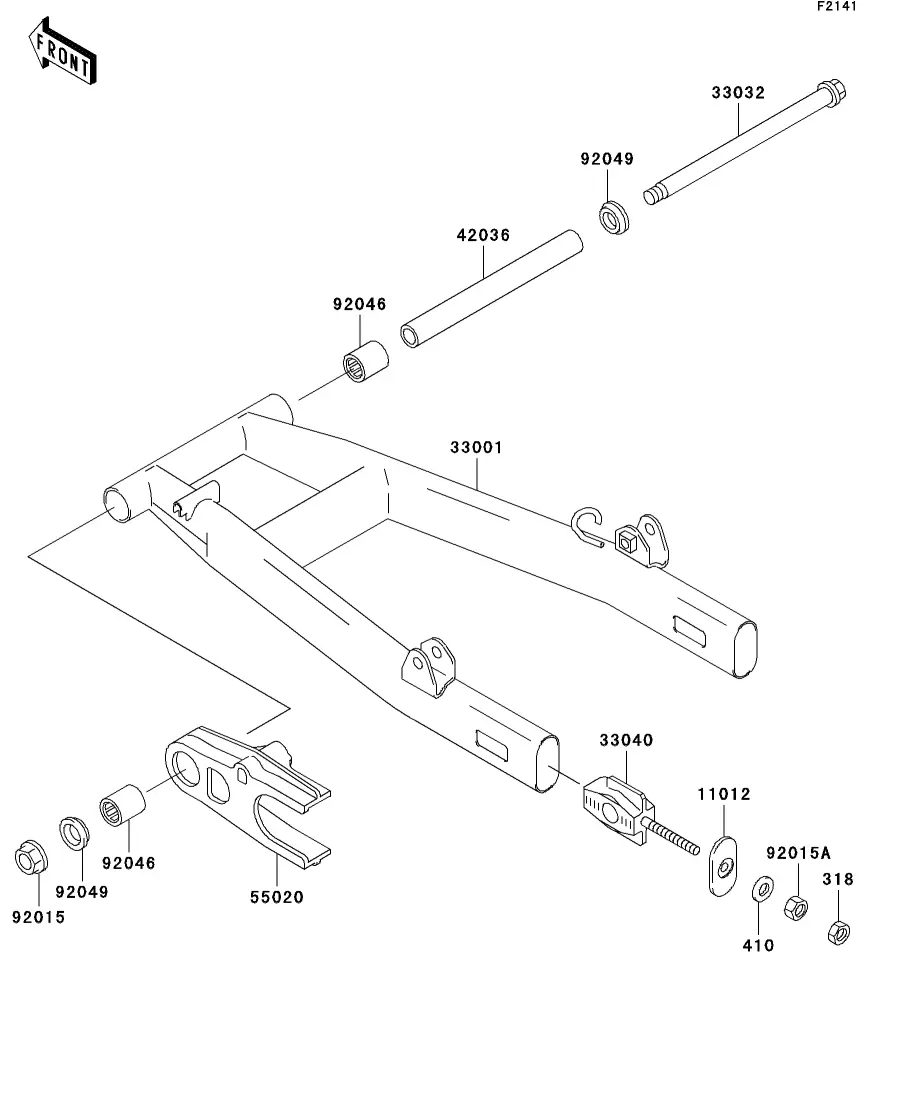 F2141

FRONT

33032

92049

42036

92046

33001

33040

11012

92015A

318

410

92046

92049

92015

55020