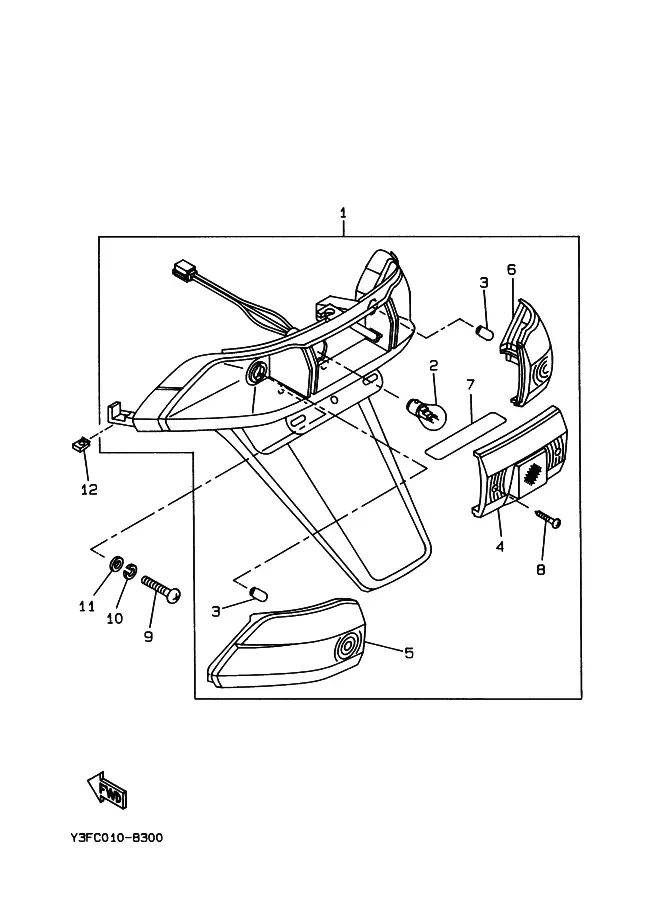 1
3
6
2
7
12
4
8
11
10
9
3
5
FWD
Y3FC010-8300