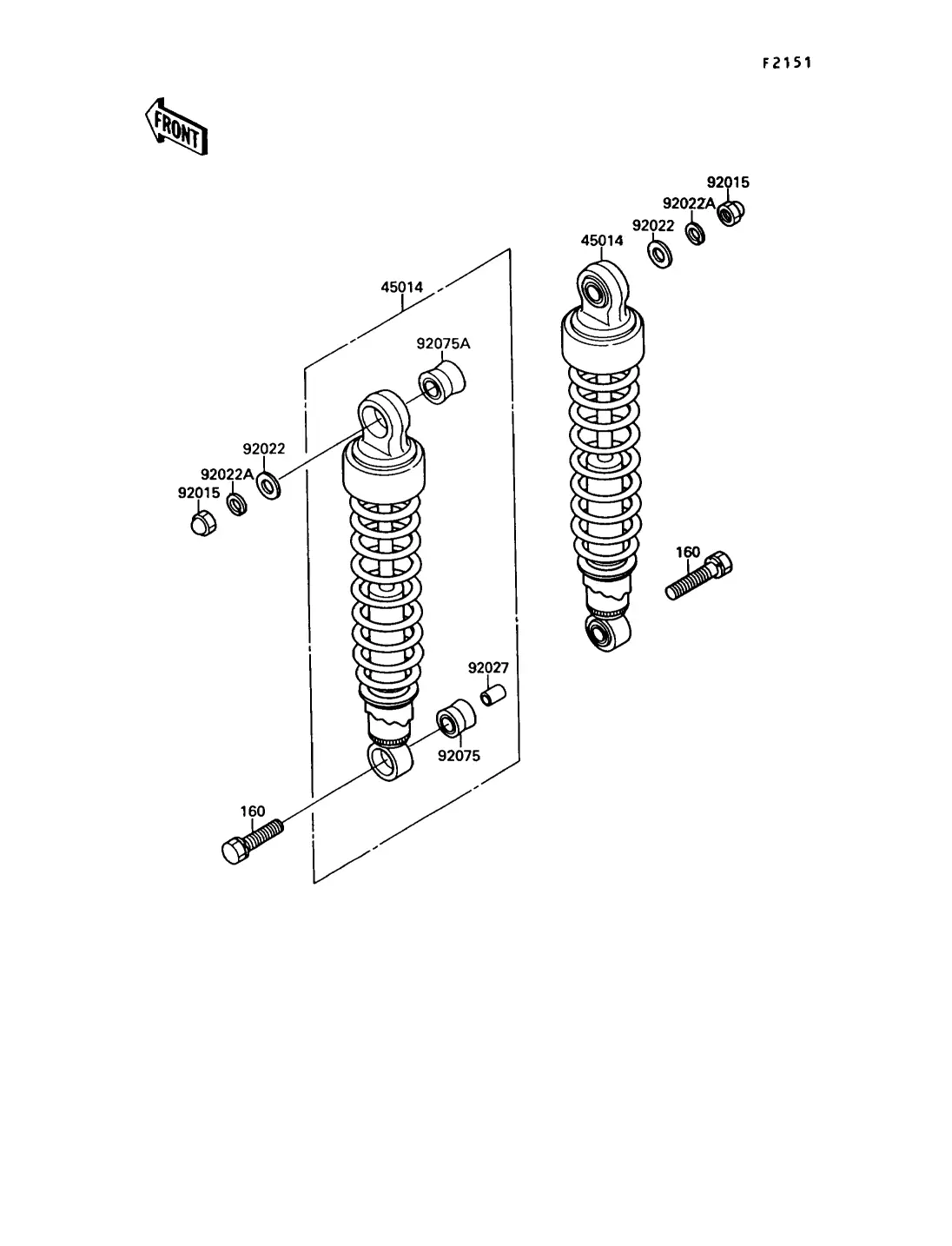 F2151

FRONT

92015
92022A
92022
45014

45014
92075A
92022
92022A
92015

160

92027
92075
160