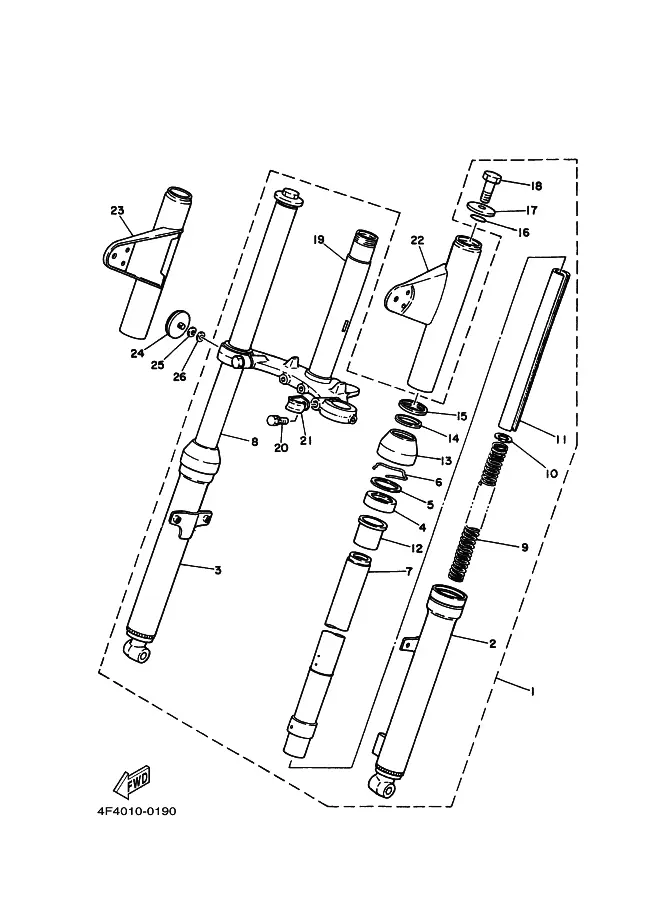 18
17
16
23
19
22
24
25
26
15
14
8
20
21
13
11
10
6
5
4
12
9
3
7
2
1
FWD
4F4010-0190