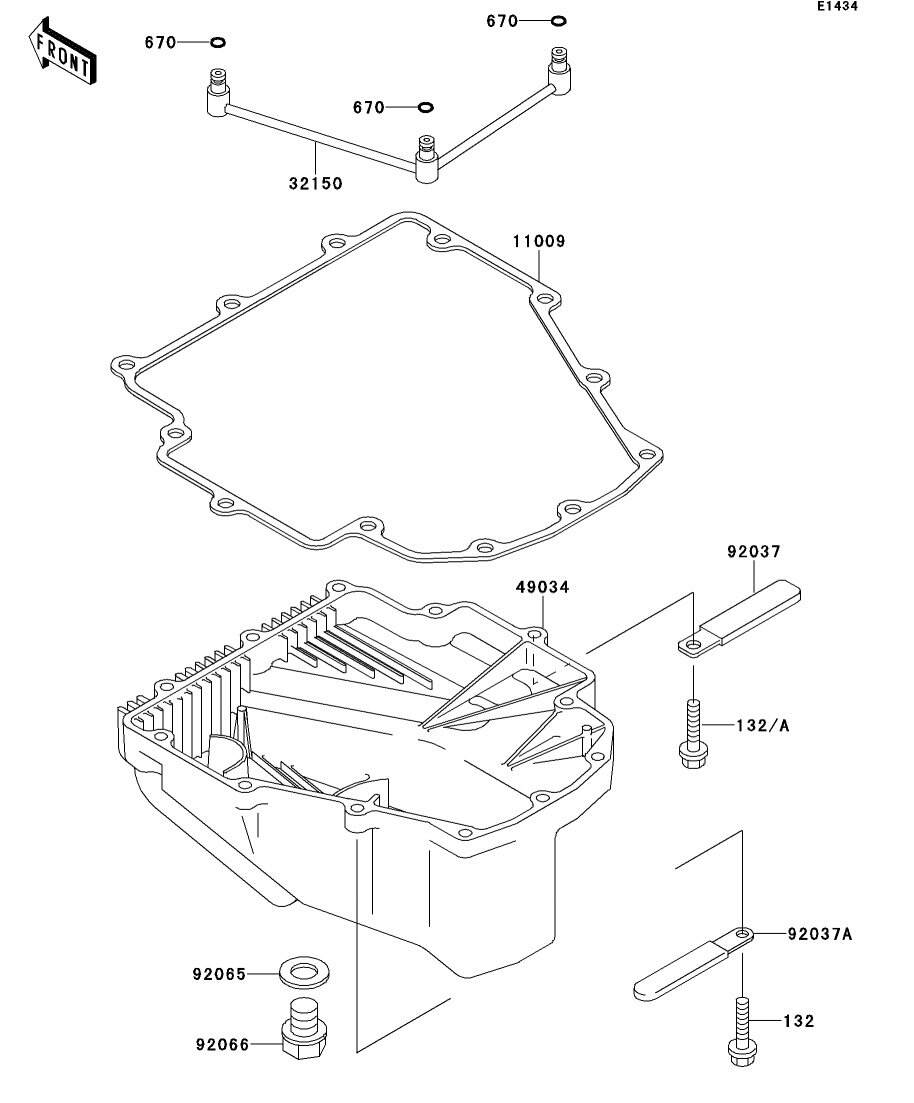 E1434

FRONT

670
670
670
32150
11009
92037
49034
132/A
92037A
92065
92066
132