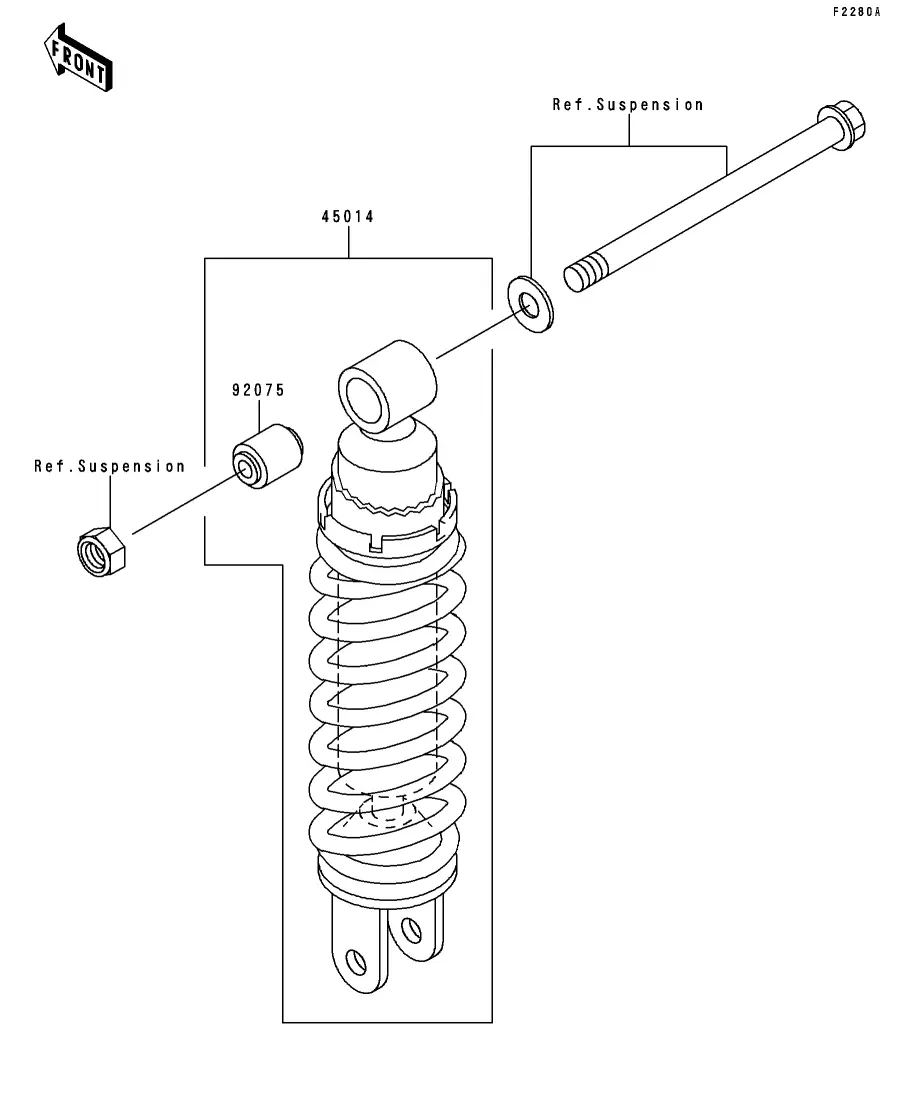 F2280A

FRONT

Ref.Suspension

45014

92075

Ref.Suspension