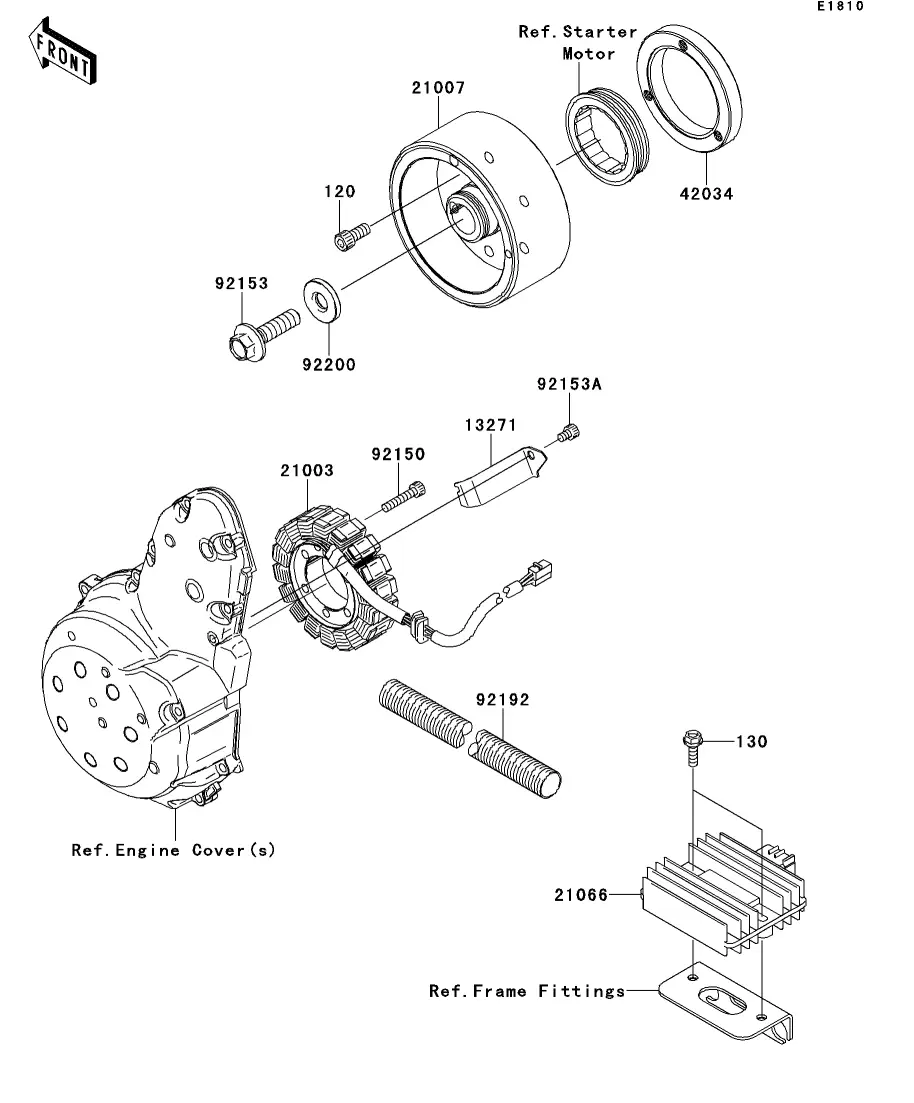 E1810

FRONT

Ref.Starter Motor

21007

42034

120

92153

92200

92153A

13271

92150

21003

92192

130

Ref.Engine Cover(s)

21066

Ref.Frame Fittings