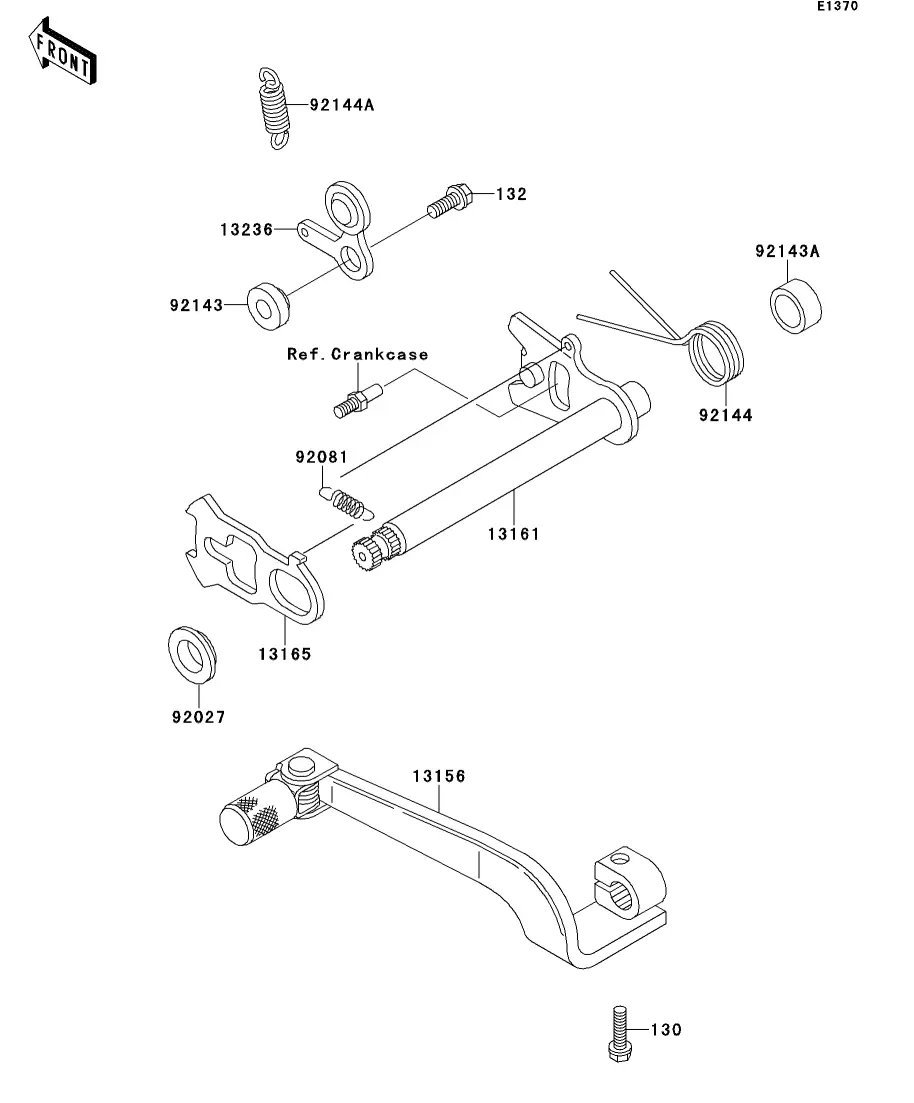 E1370

FRONT

92144A

132

13236

92143A

92143

Ref.Crankcase

92144

92081

13161

13165

92027

13156

130