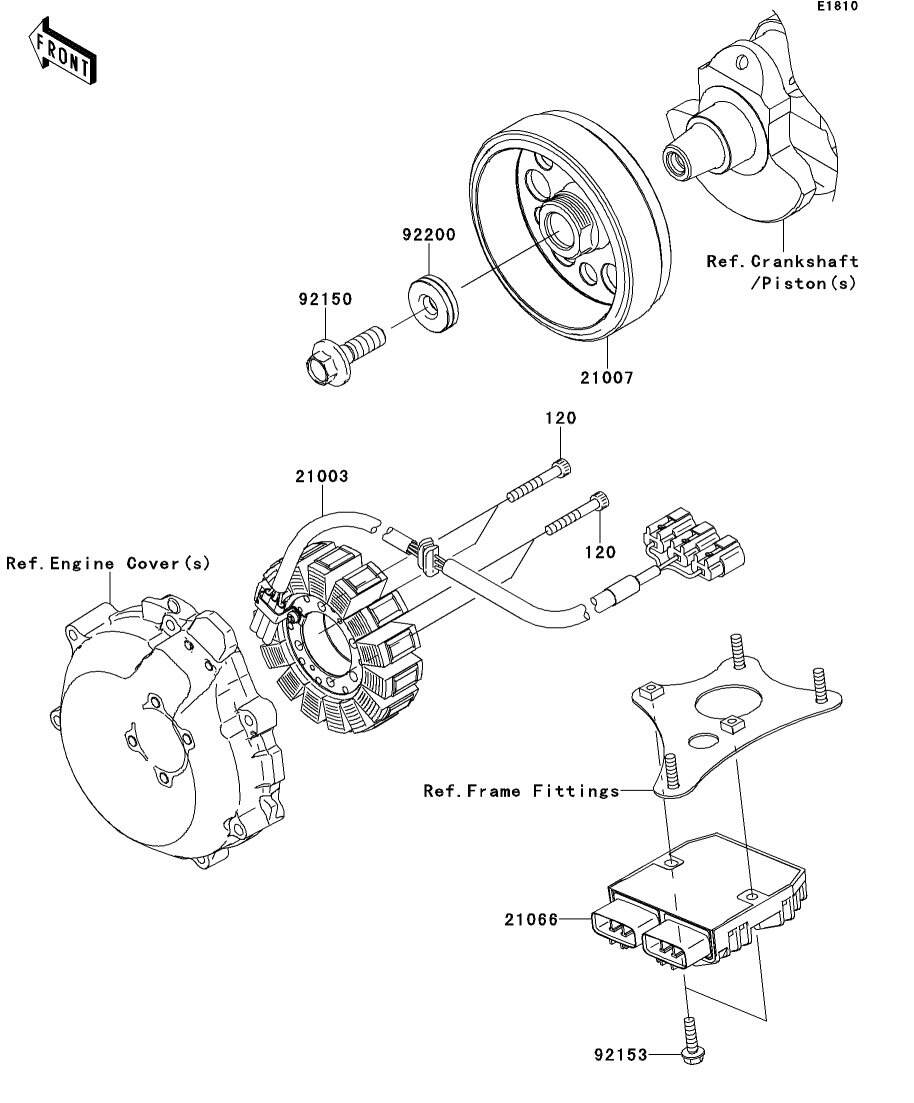 E1810

FRONT

92200

92150

Ref.Crankshaft /Piston(s)

21007

120

21003

120

Ref.Engine Cover(s)

Ref.Frame Fittings

21066

92153