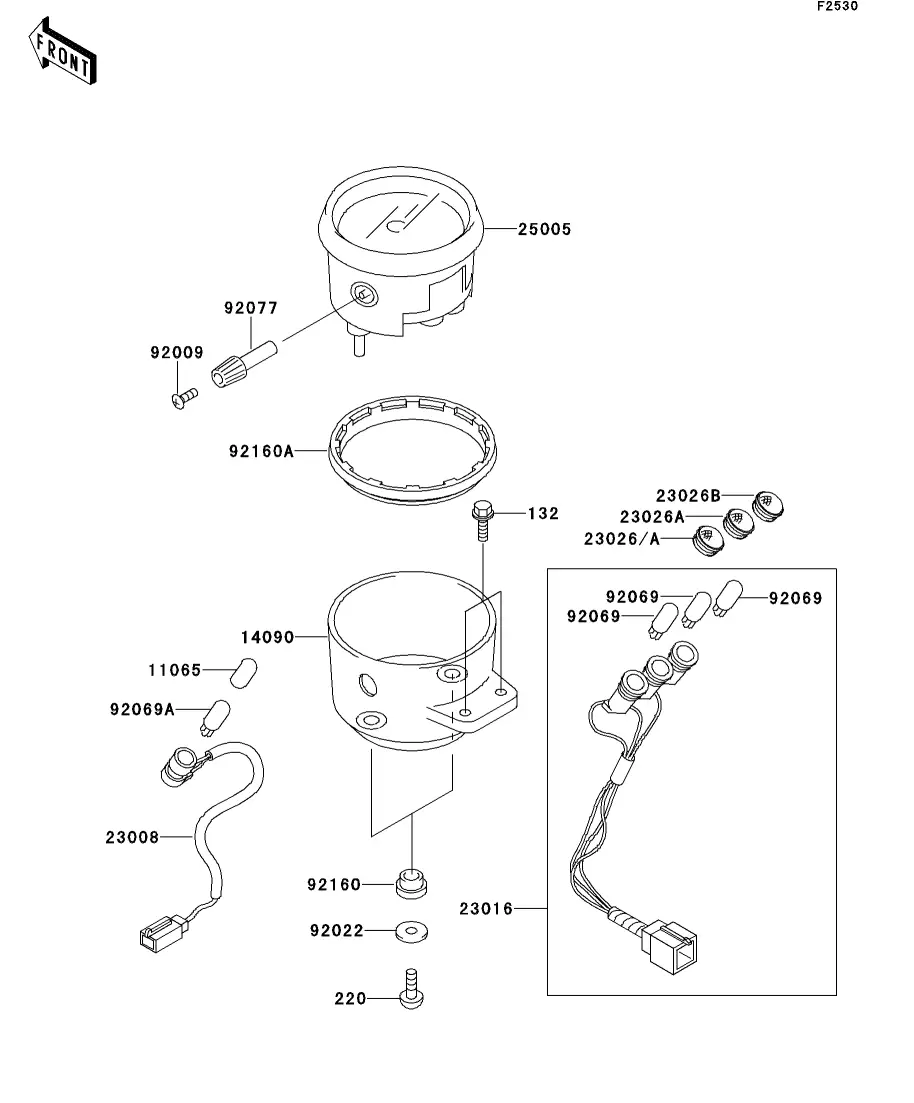 F2530

FRONT

25005

92077

92009

92160A

132

23026B

23026A

23026/A

92069

92069

92069

14090

11065

92069A

23008

92160

92022

220

23016