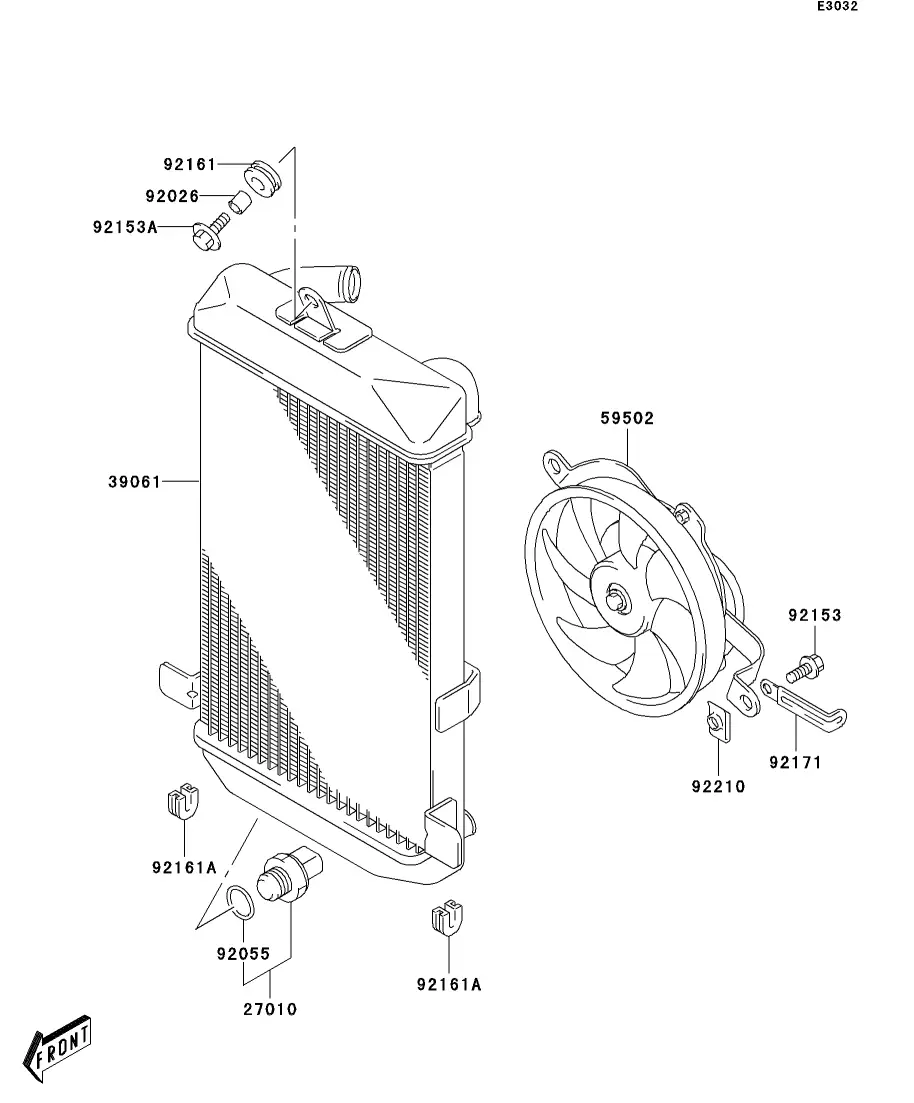 E3032

92161
92026
92153A

39061

59502

92153

92171

92210

92161A

92055

27010

92161A

FRONT