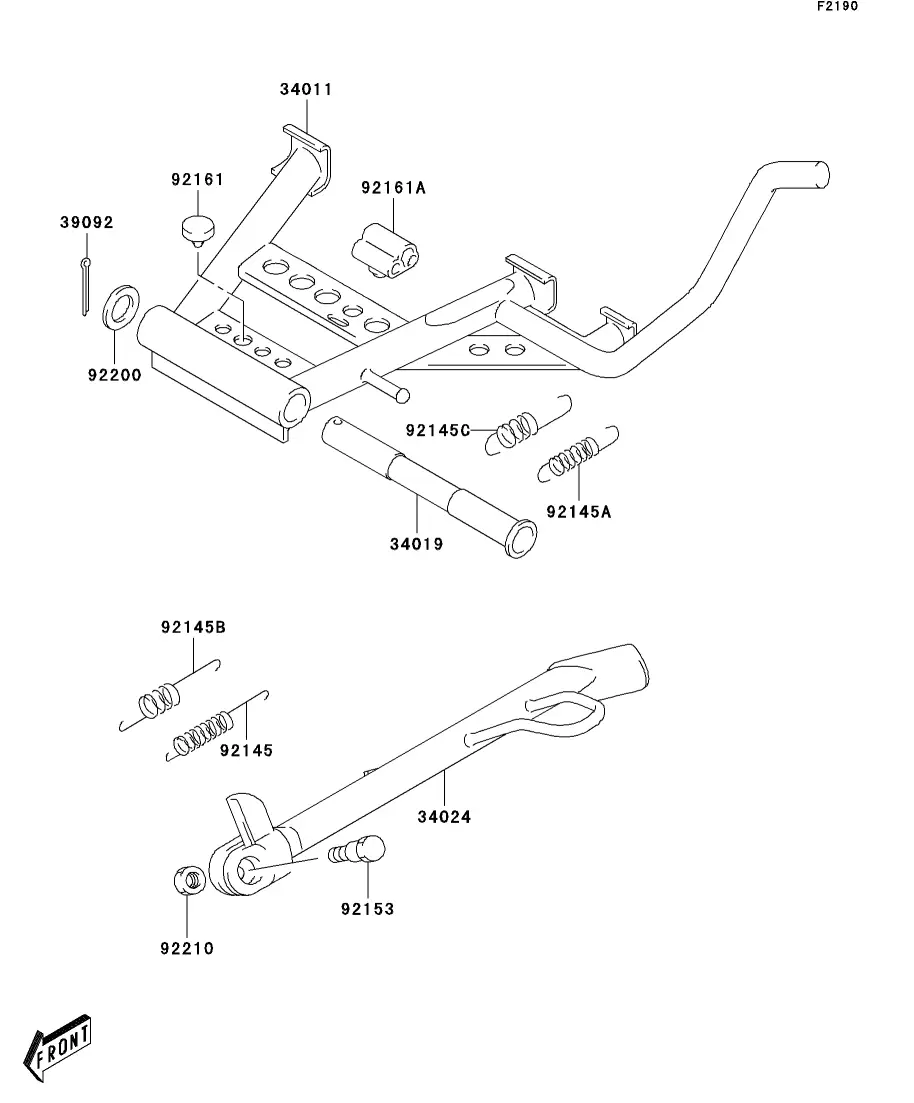 F2190

34011

92161

92161A

39092

92200

92145C

92145A

34019

92145B

92145

34024

92153

92210

FRONT