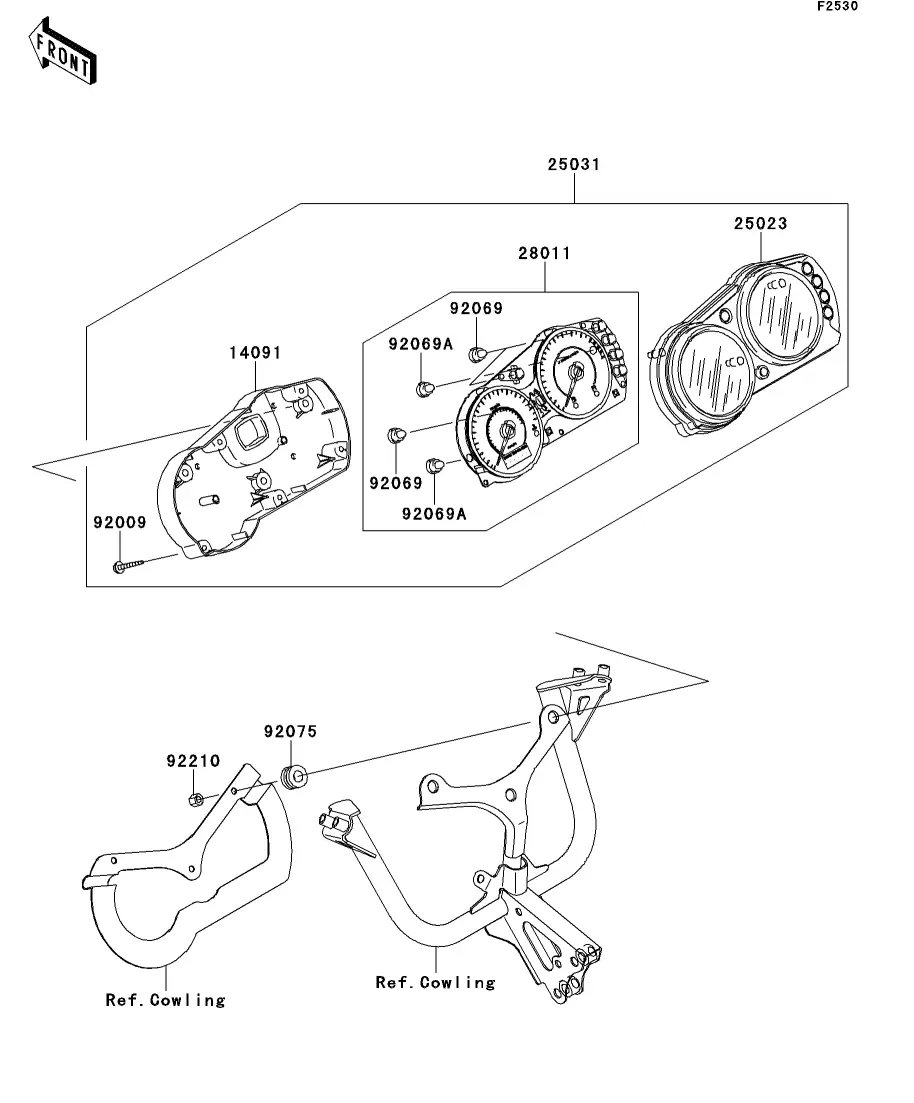 F2530

FRONT

25031

25023

28011

92069

92069A

14091

92069

92069A

92009

92075

92210

Ref.Cowling

Ref.Cowling