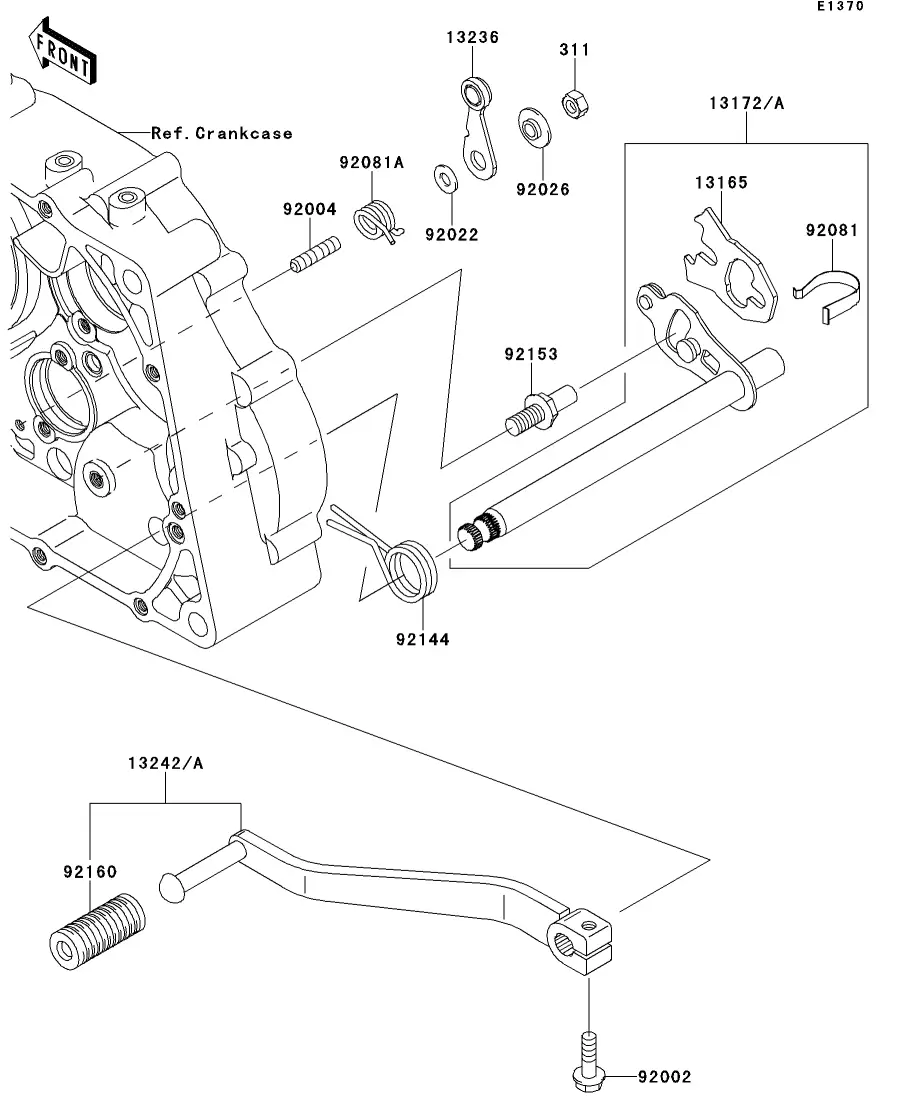 E1370

FRONT

Ref.Crankcase

13236

311

13172/A

92081A

92004

92022

92026

13165

92081

92153

92144

13242/A

92160

92002